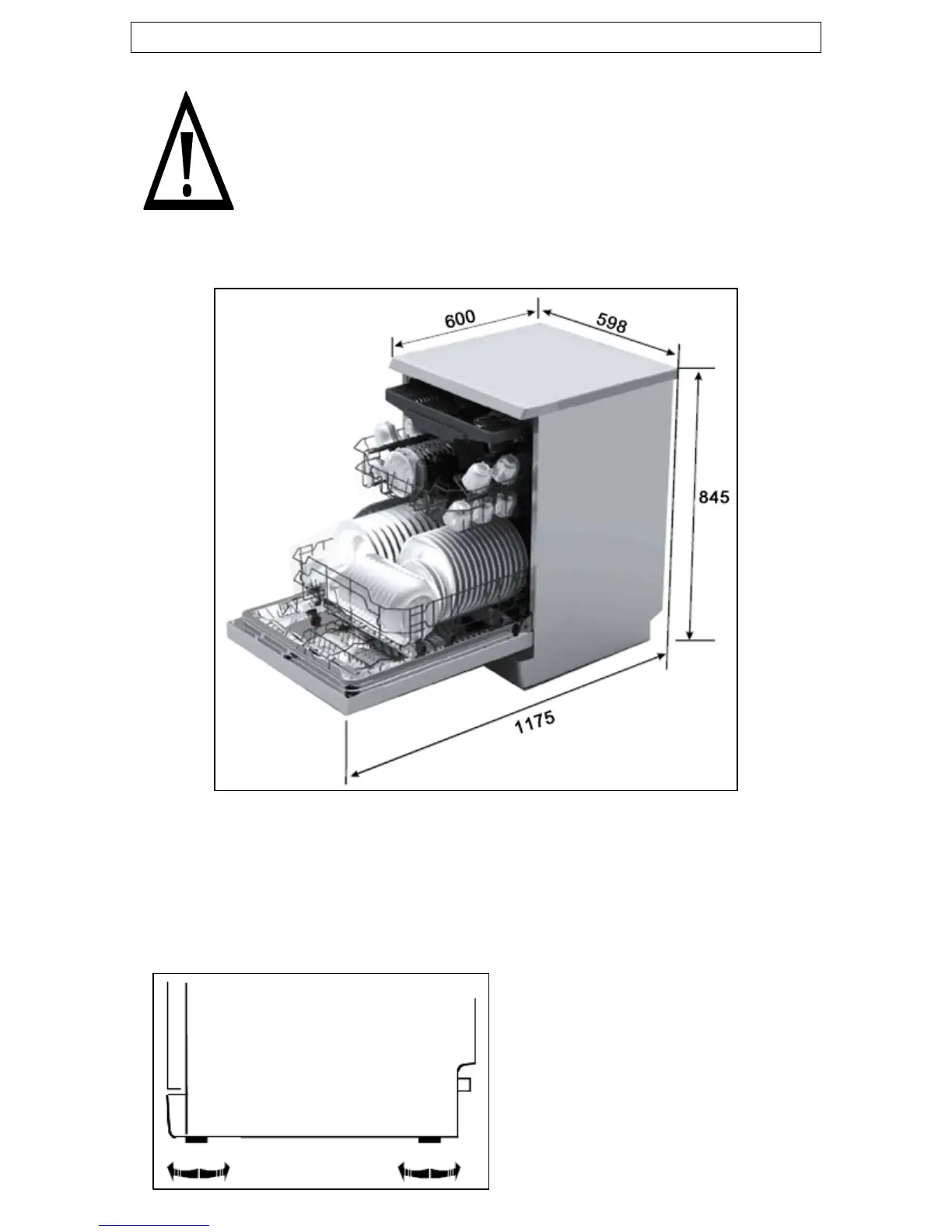 600

598

845

1175