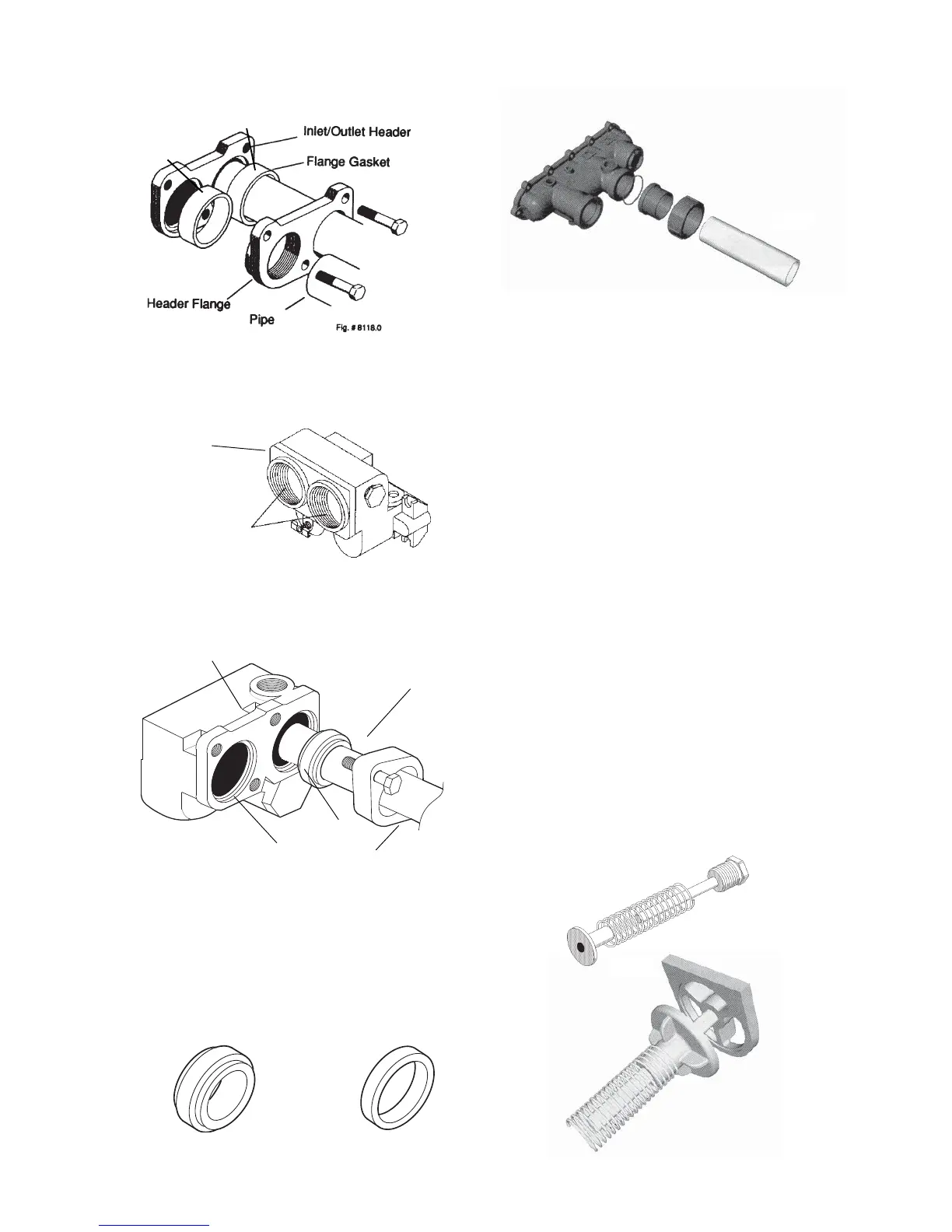 Inlet/Outlet Header

Flange Gasket

Header Flange

Pipe

Fig. # 8118.0