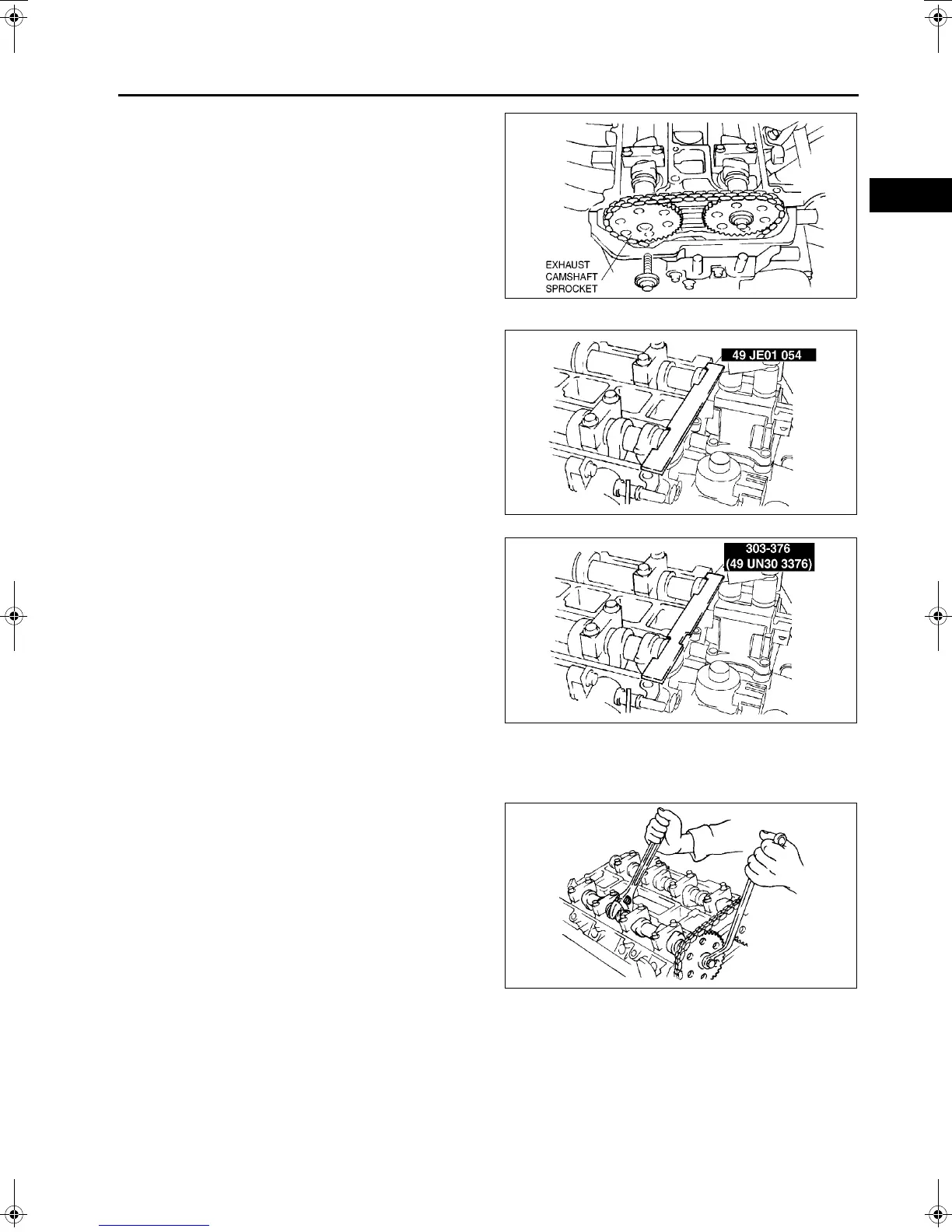 EXHAUST
CAMSHAFT
SPROCKET

49 JE01 054

303-376
(49 UN30 3376)