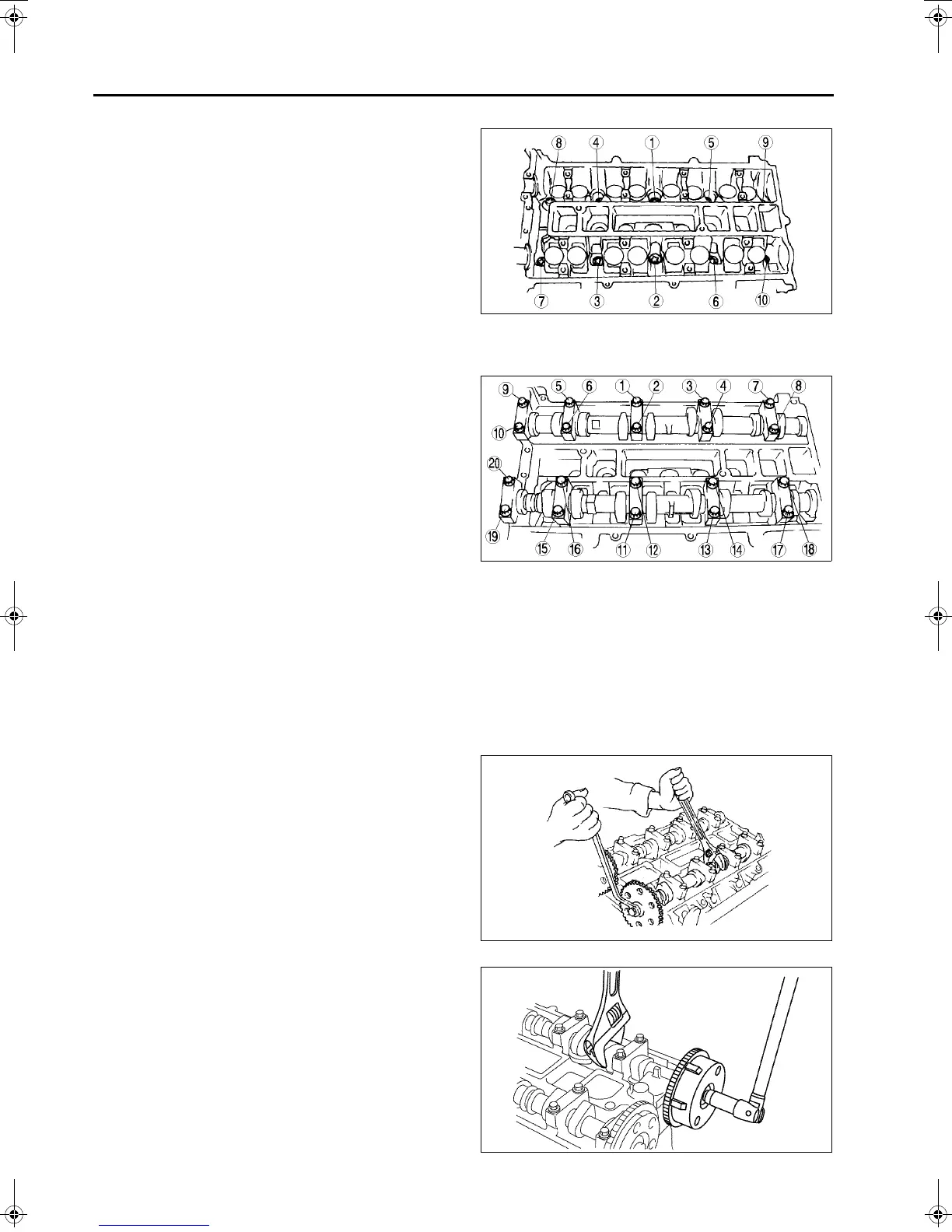 ⑧ ④ ① ⑤ ⑨
⑦ ③ ② ⑥ ⑩

⑨ ⑤ ⑥ ① ② ③ ④ ⑦ ⑧
⑩
⑳
⑲ ⑮ ⑯ ⑪ ⑫ ⑬ ⑭ ⑰ ⑱