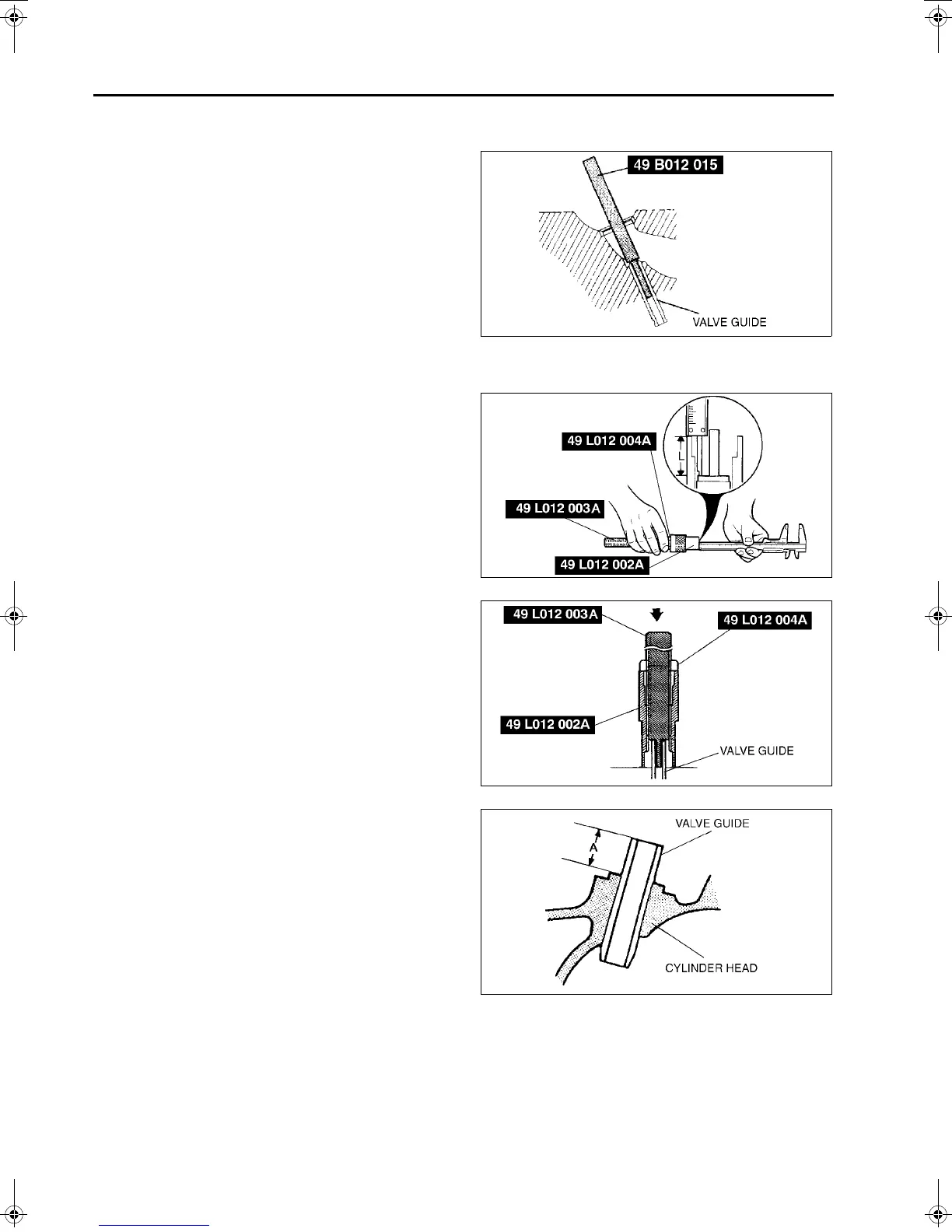 49 B012 015

VALVE GUIDE

49 L012 004A

L

49 L012 003A

49 L012 002A

49 L012 003A

49 L012 004A

49 L012 002A

VALVE GUIDE

VALVE GUIDE

A

CYLINDER HEAD