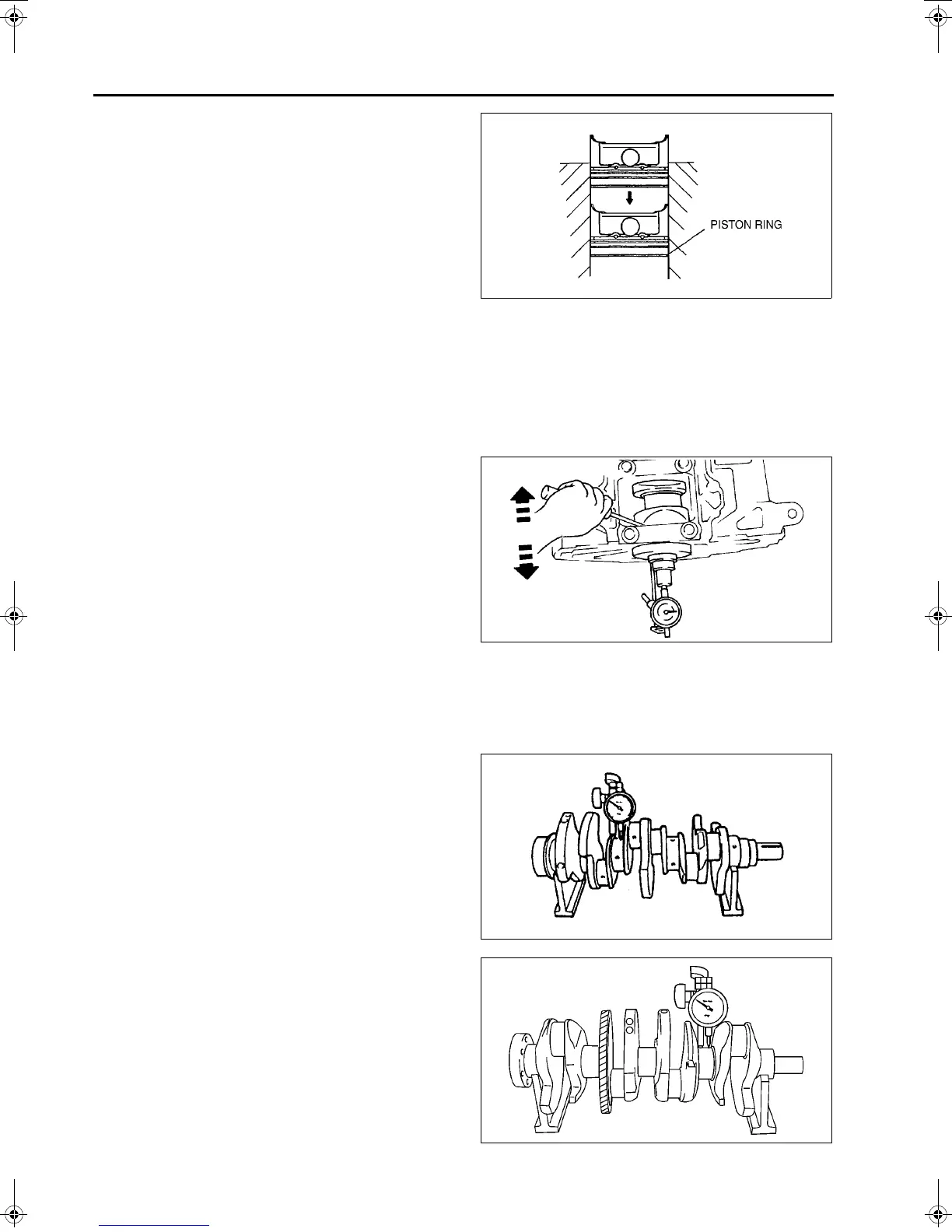 PISTON RING