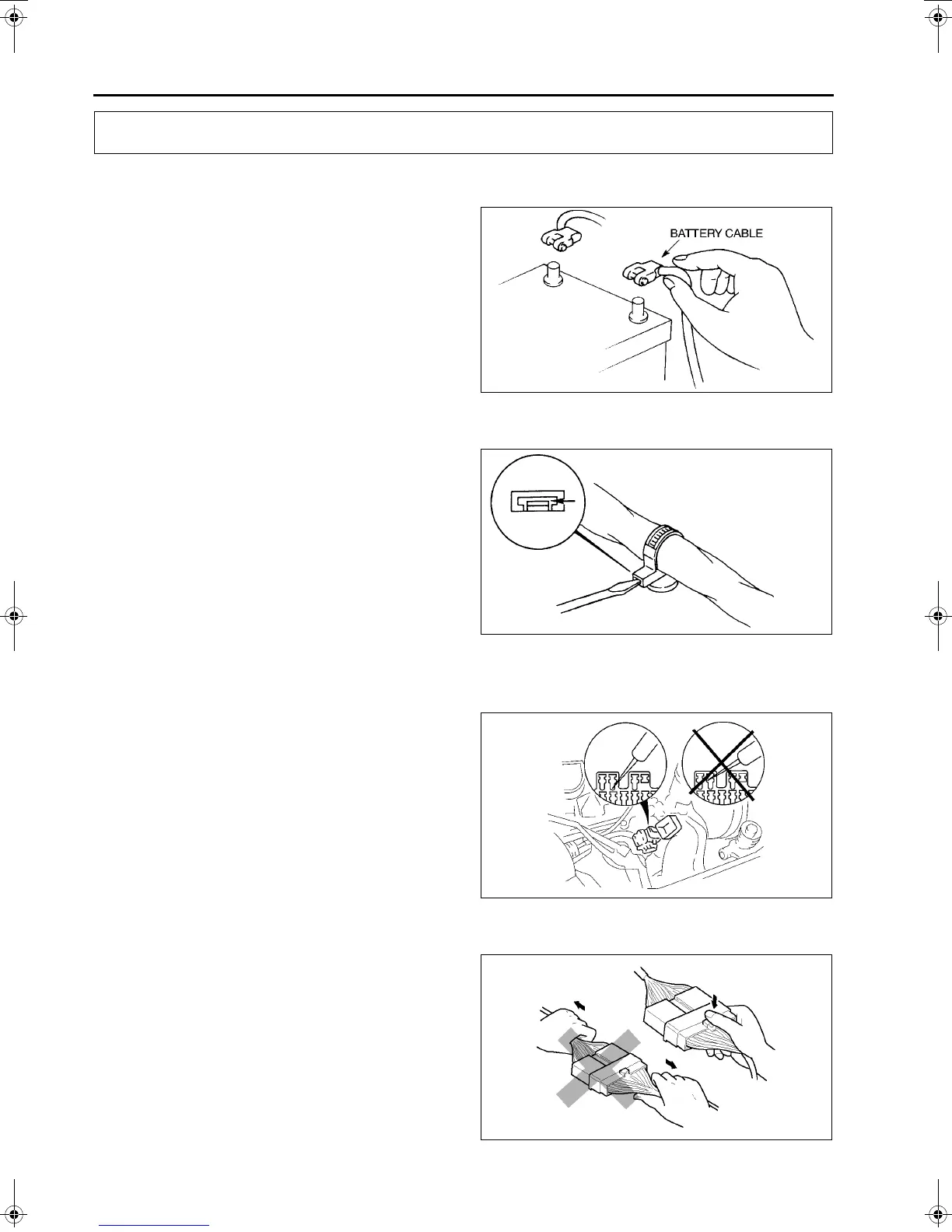 BATTERY CABLE