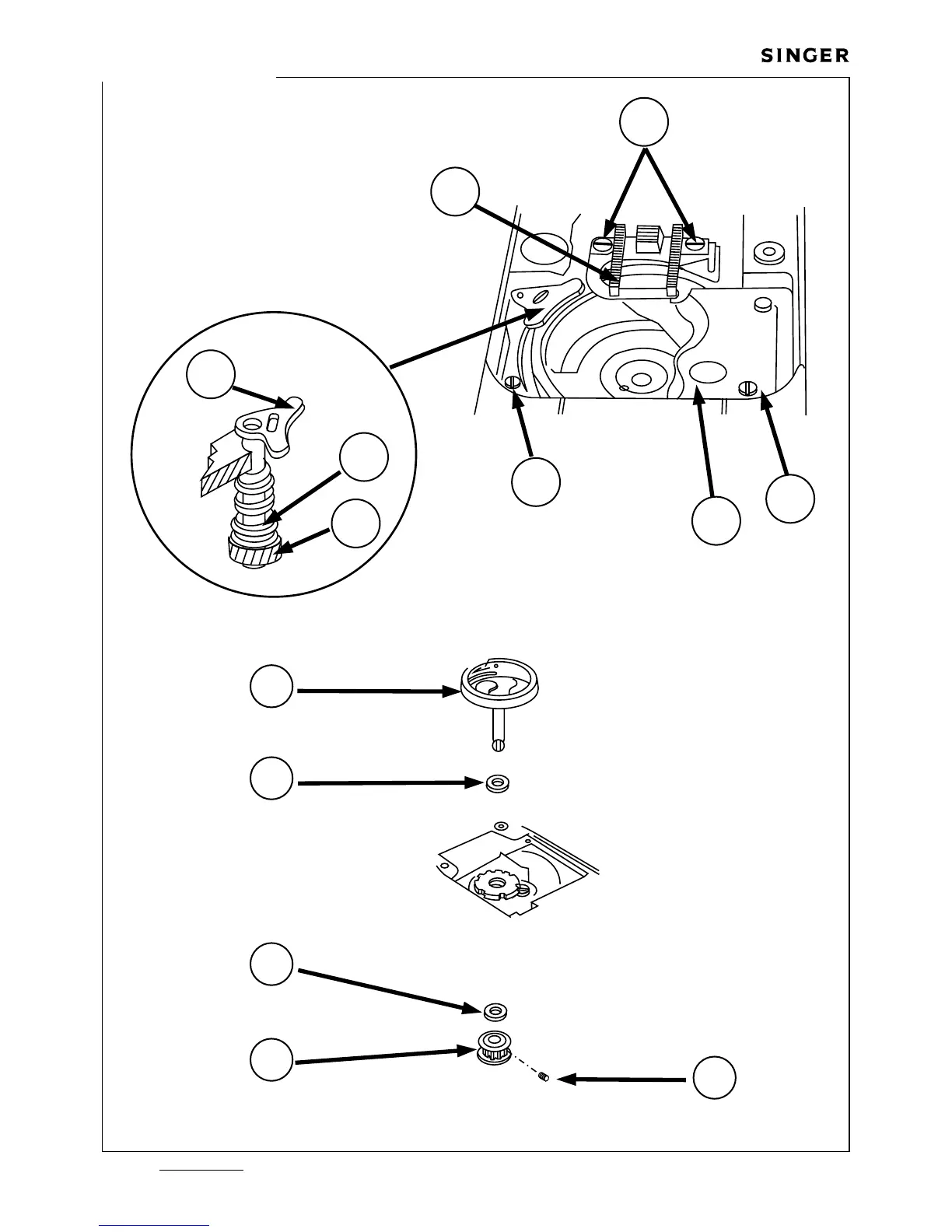 SINGER