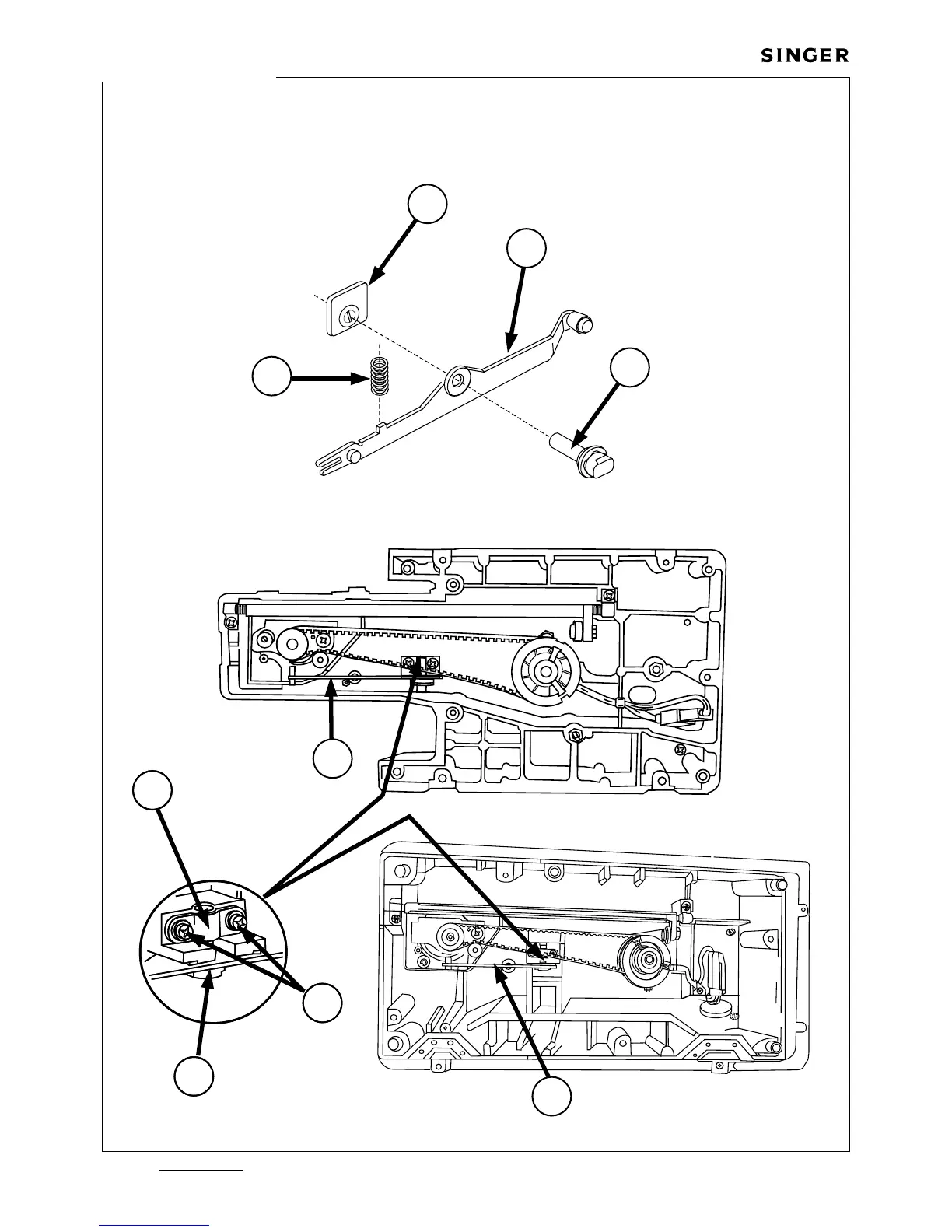 SINGER