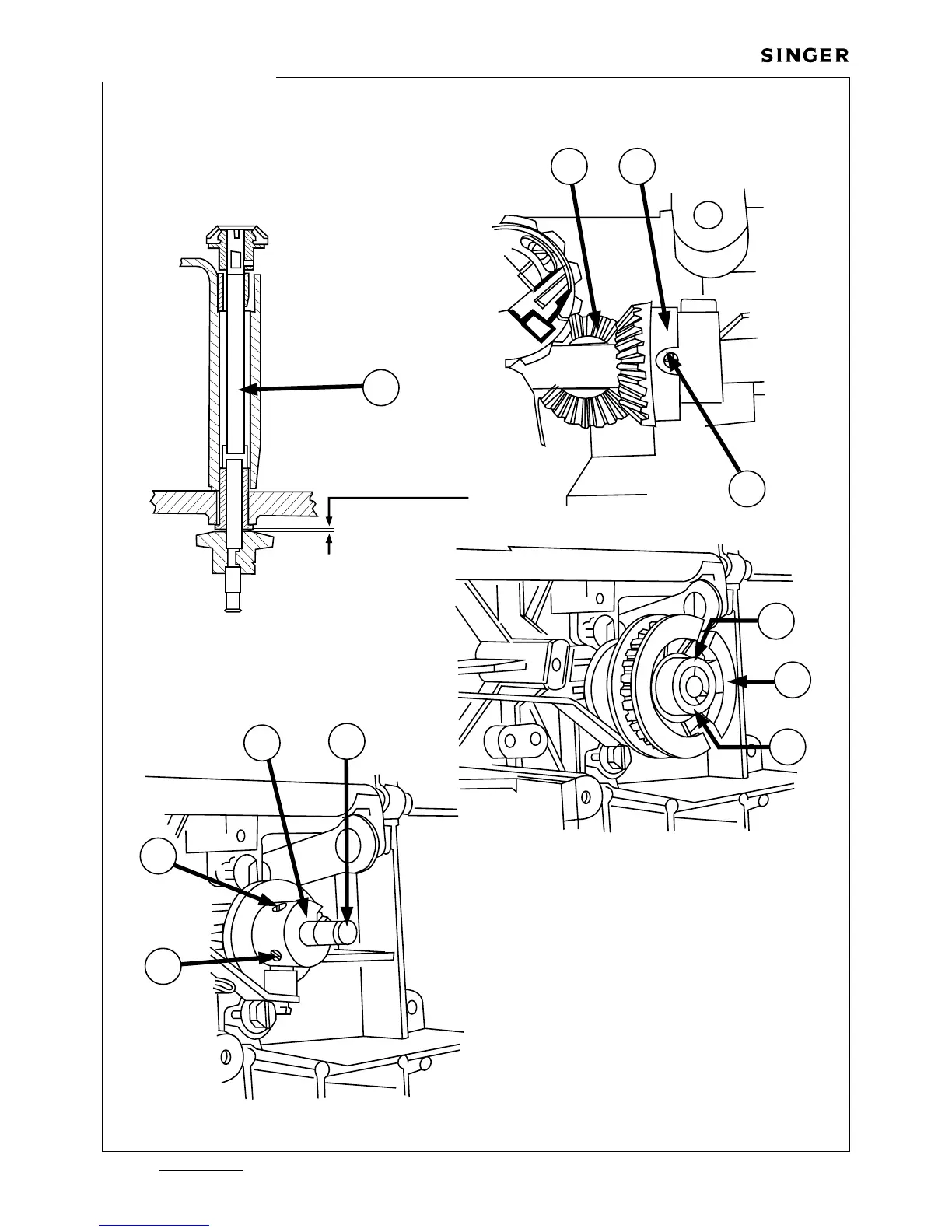 SINGER