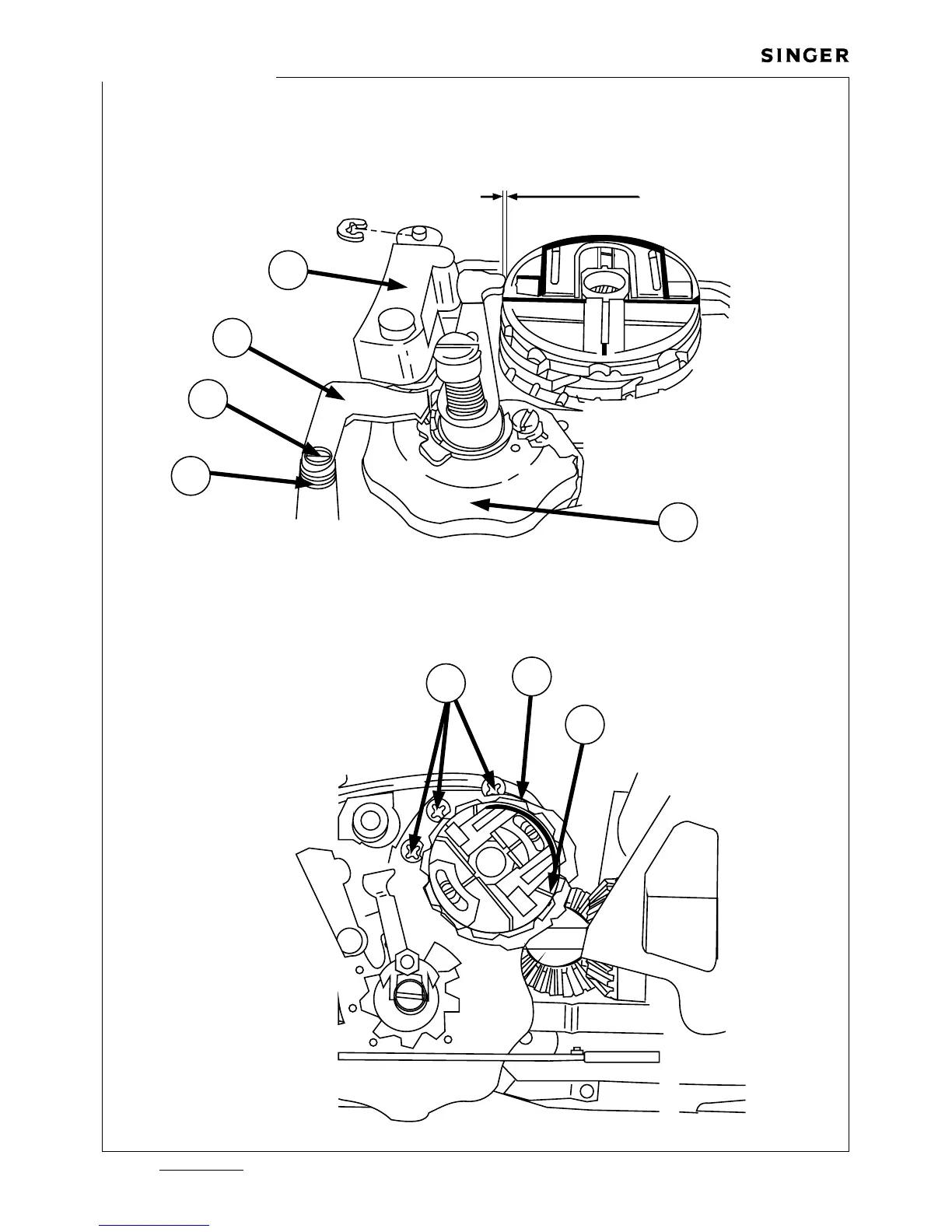 SINGER