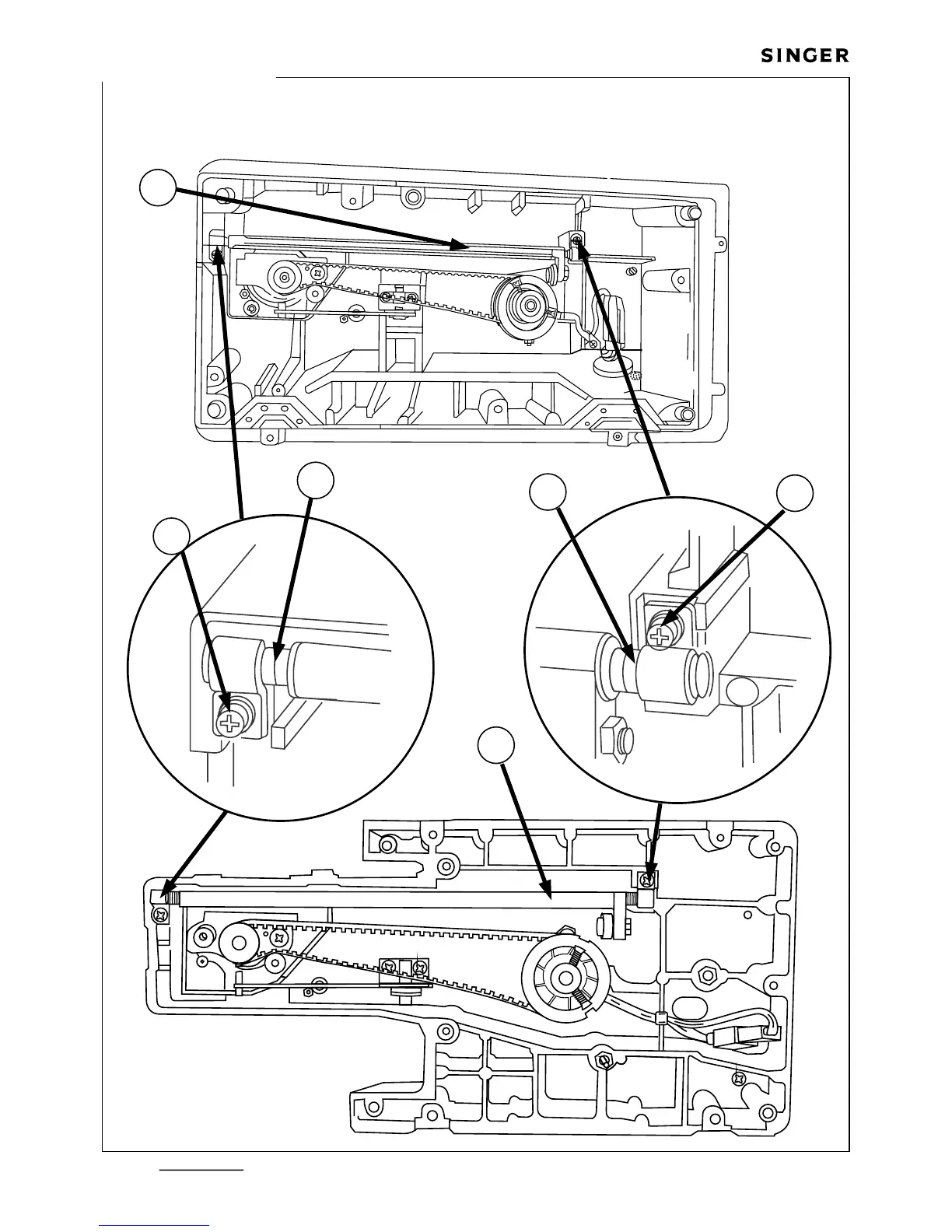 SINGER