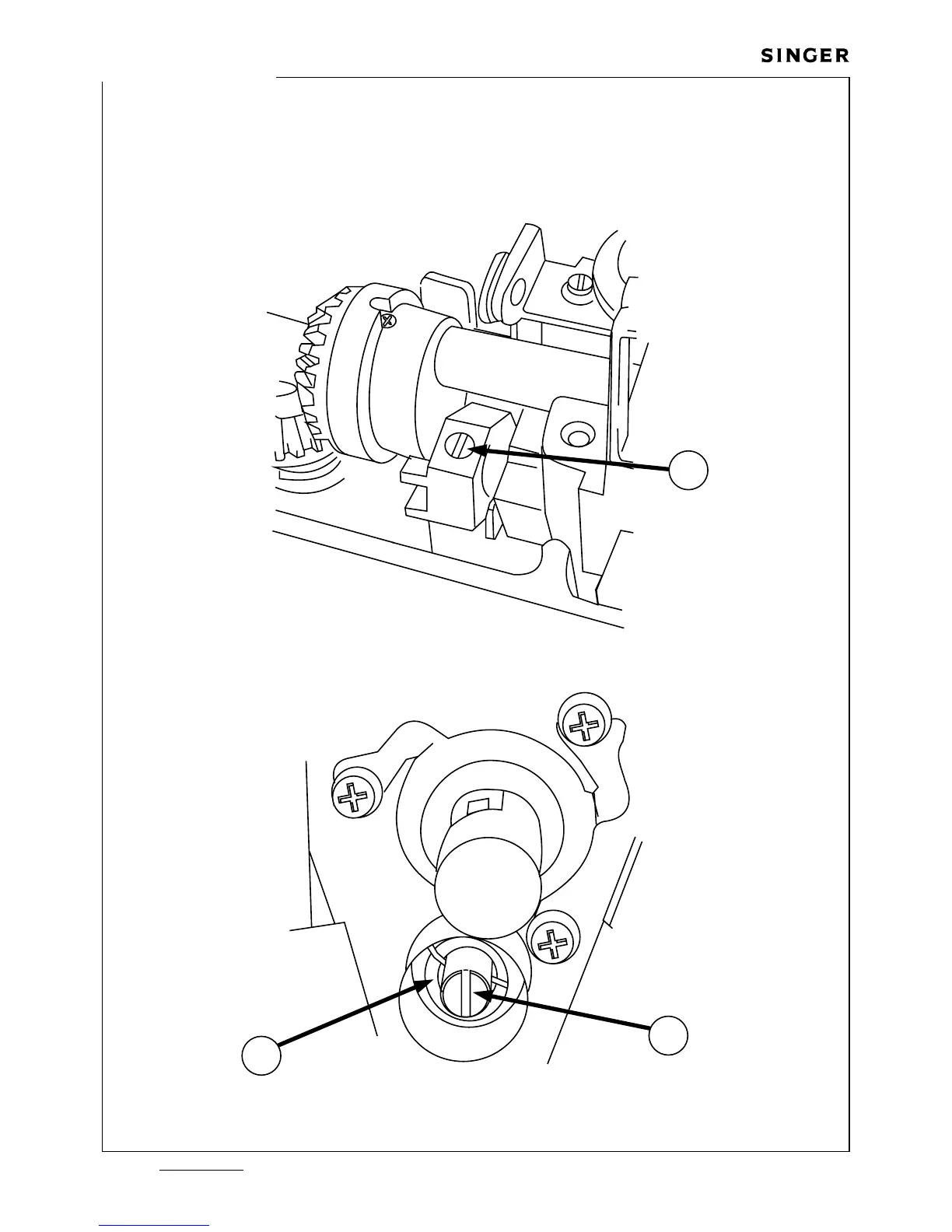 SINGER