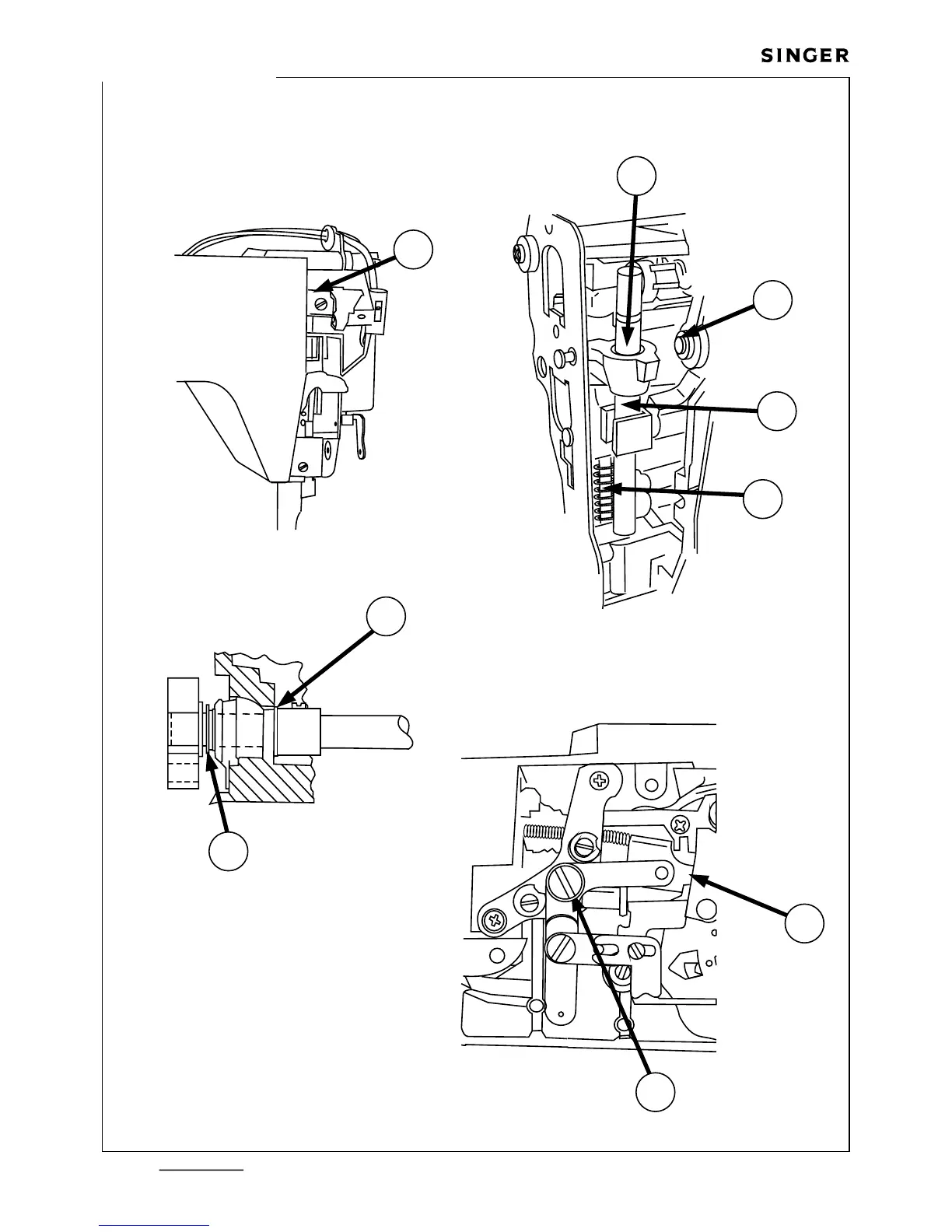 SINGER