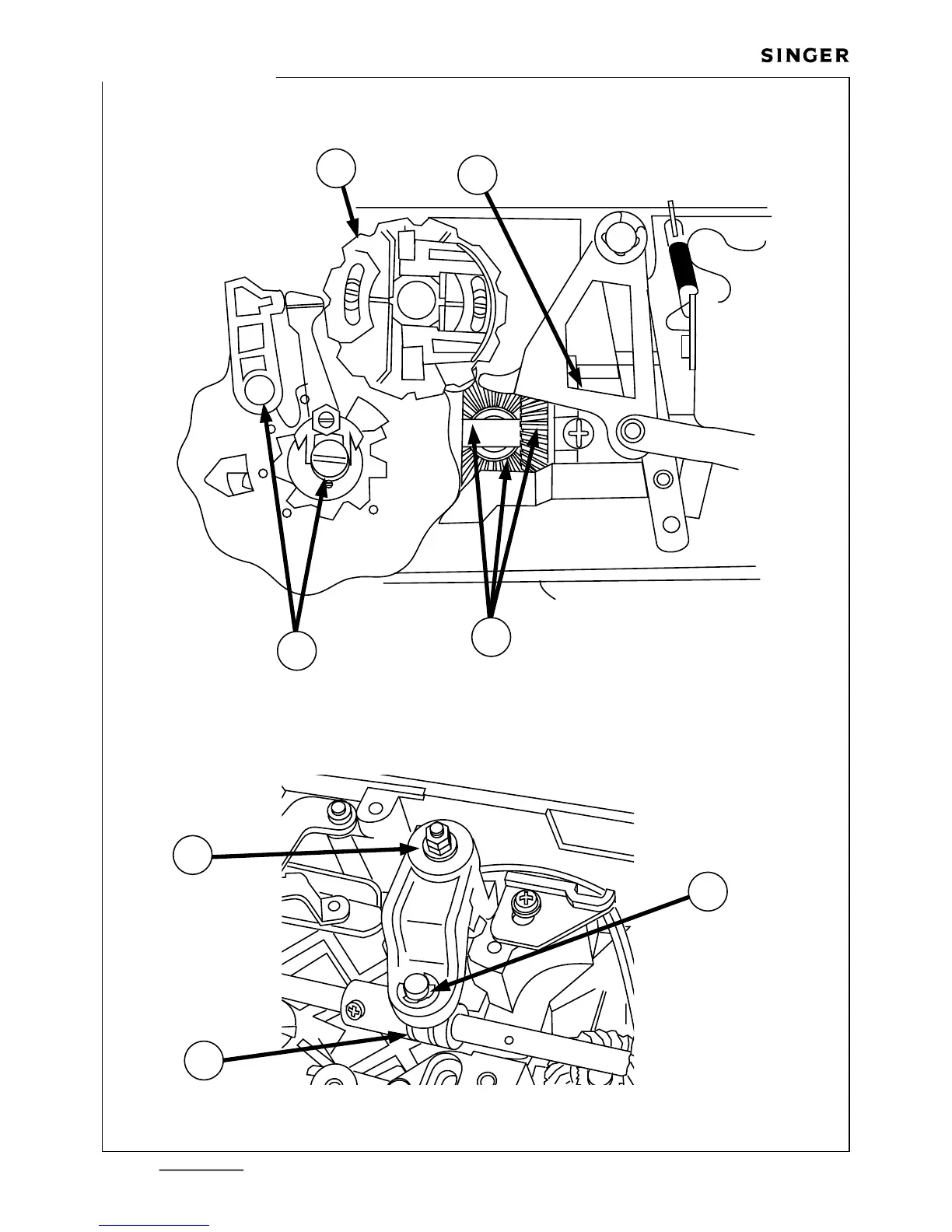 SINGER