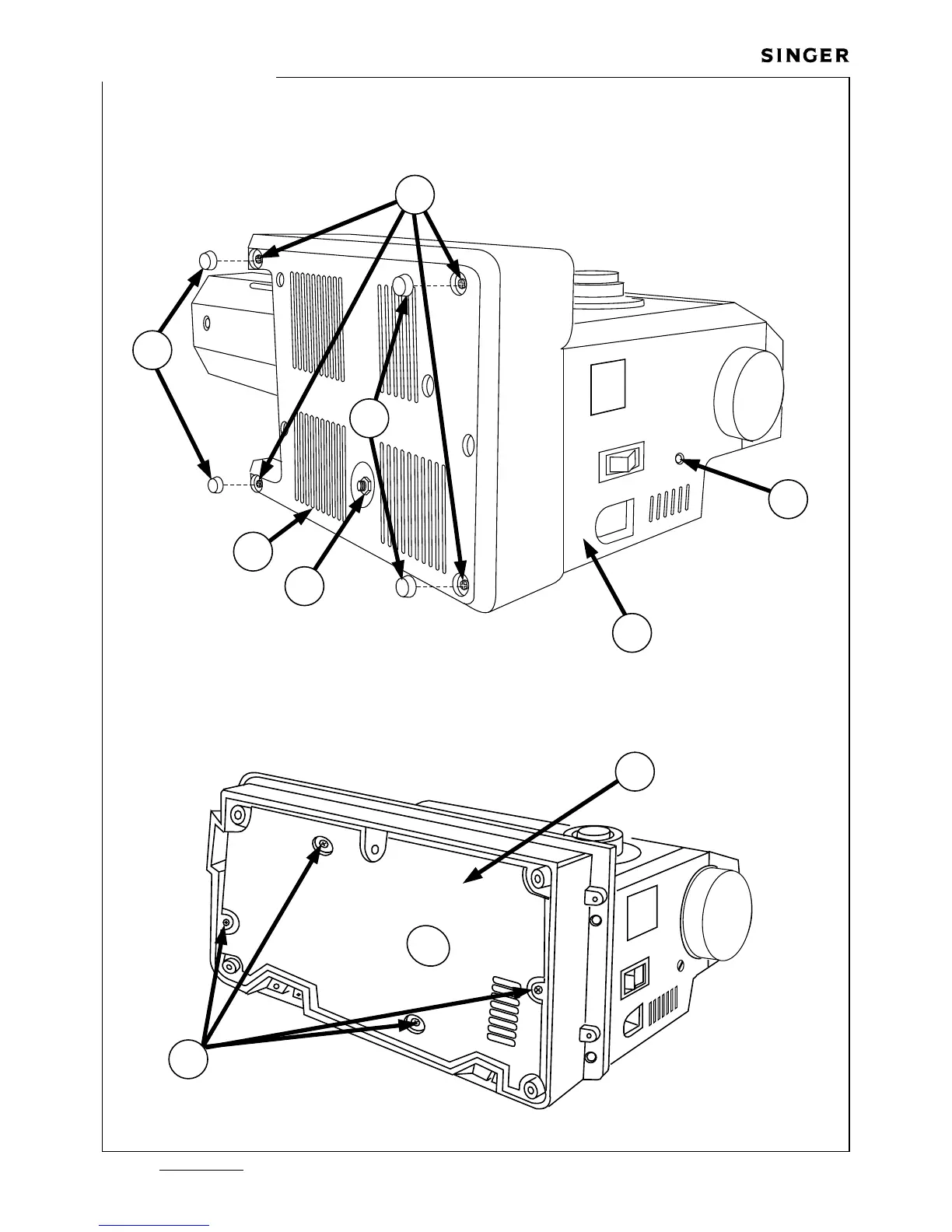 SINGER