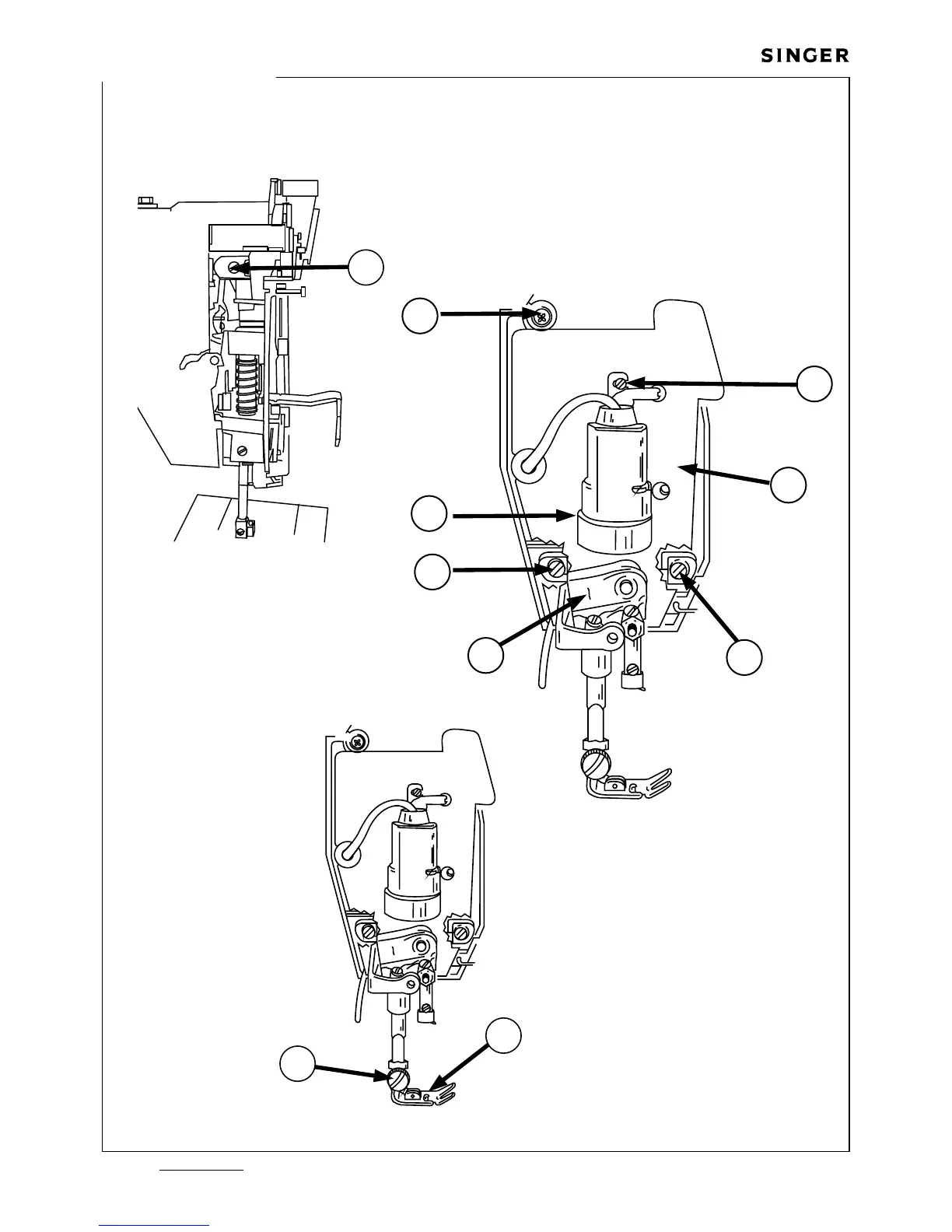 SINGER