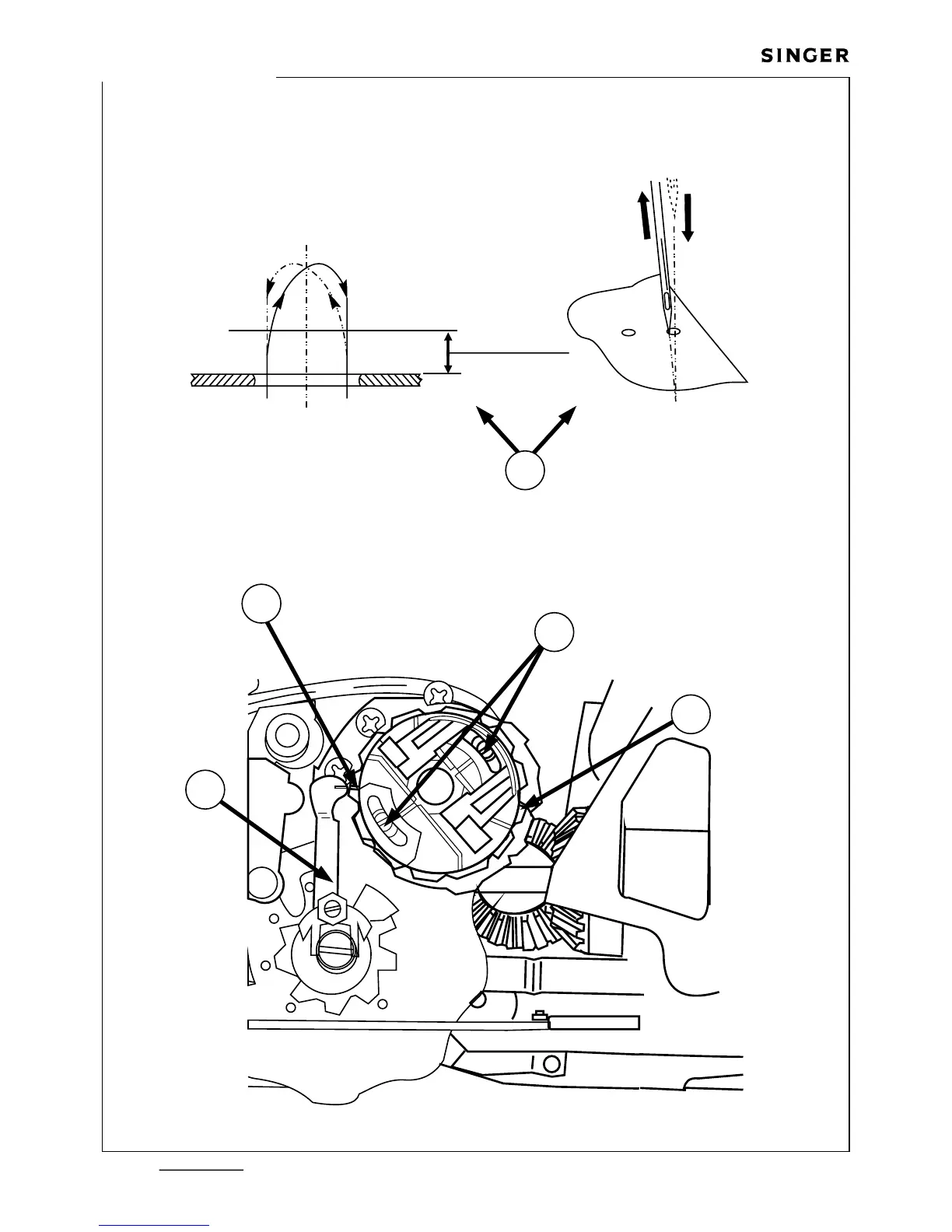 SINGER