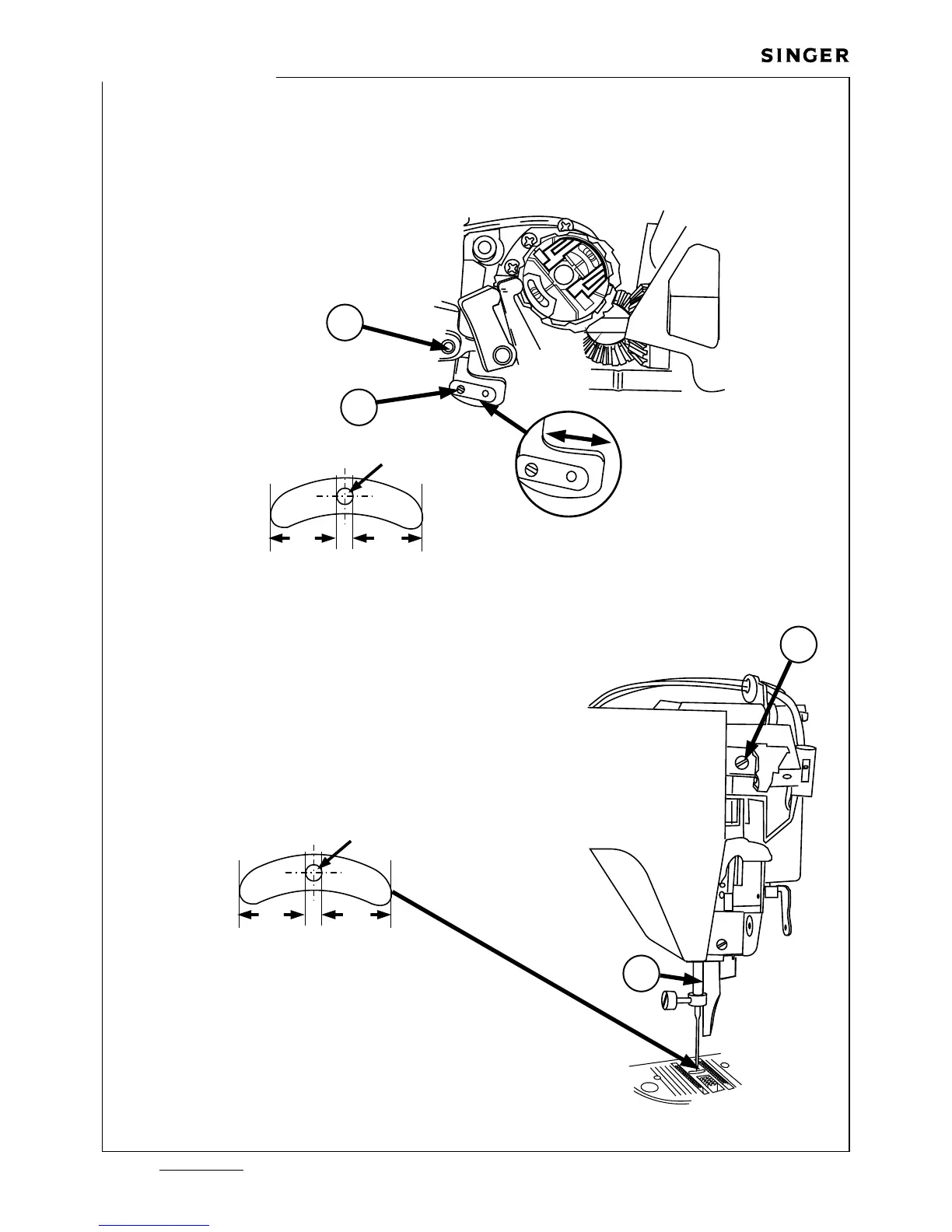 SINGER