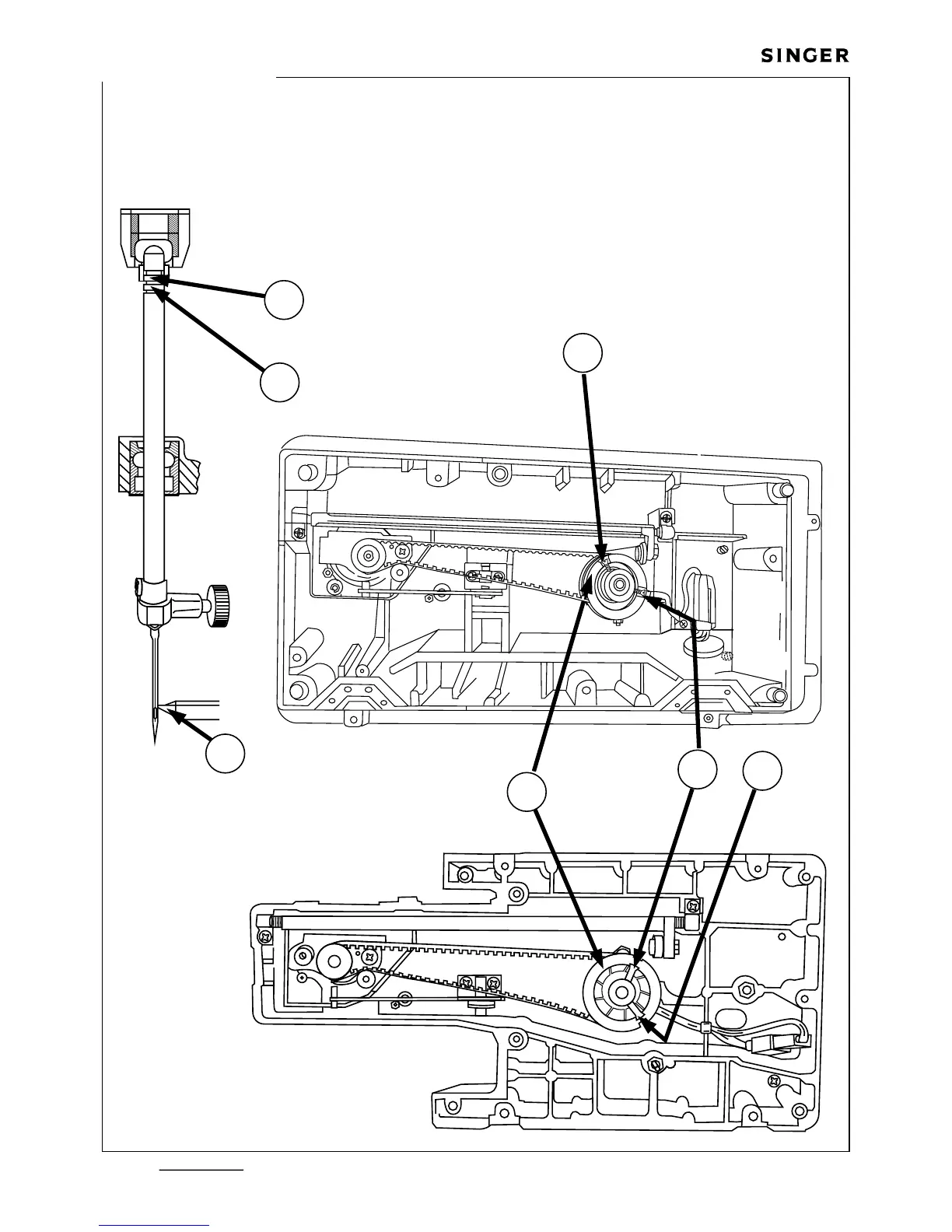 SINGER