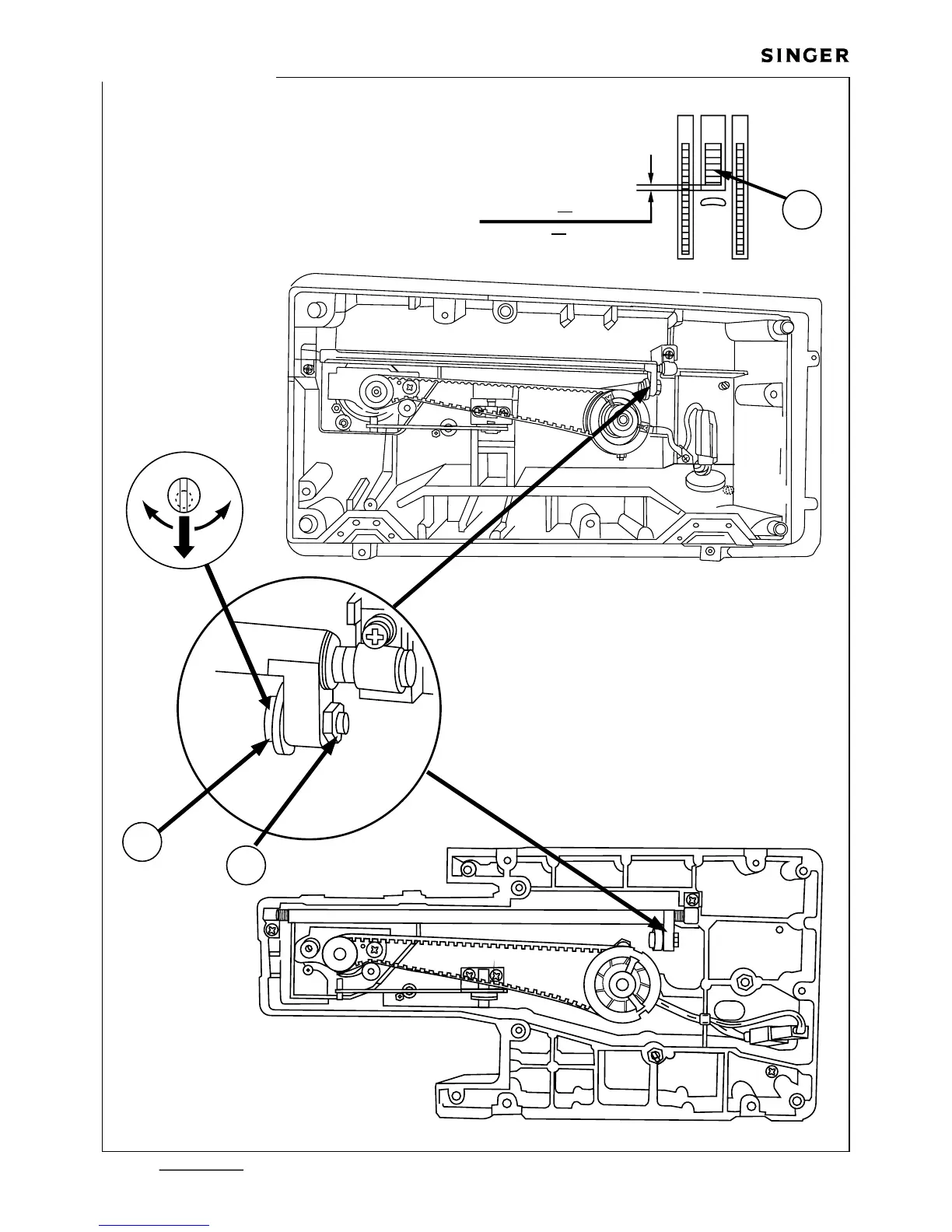 SINGER