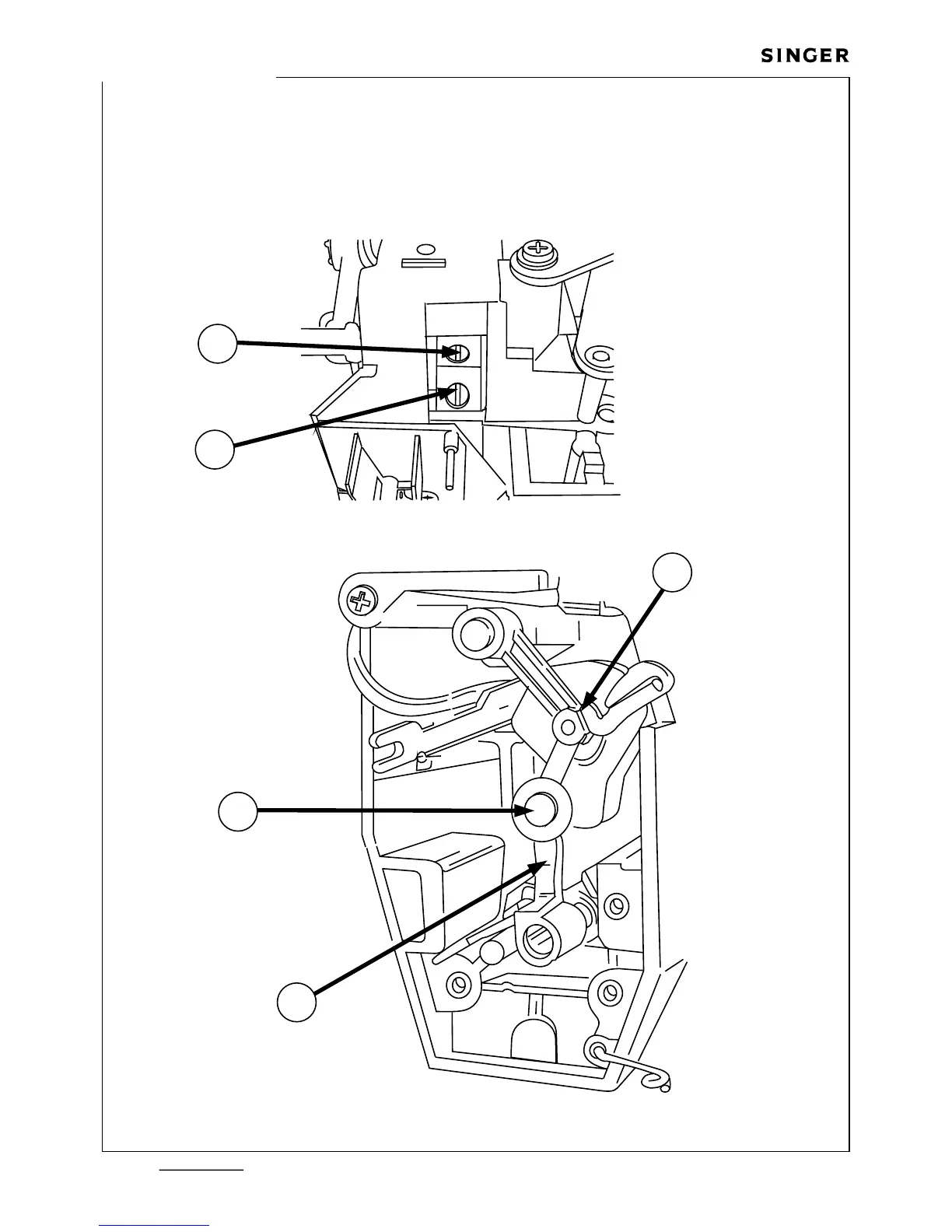 SINGER