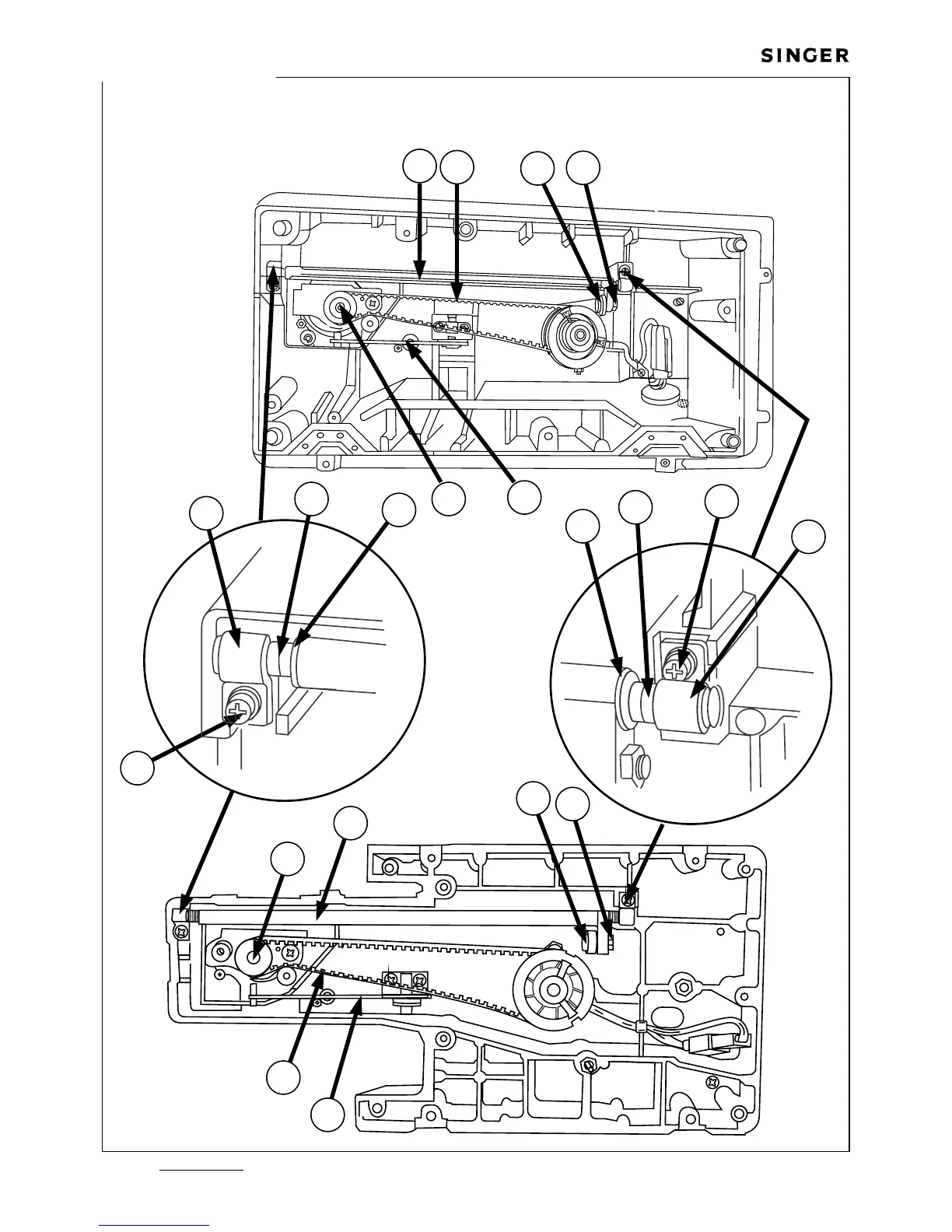 SINGER