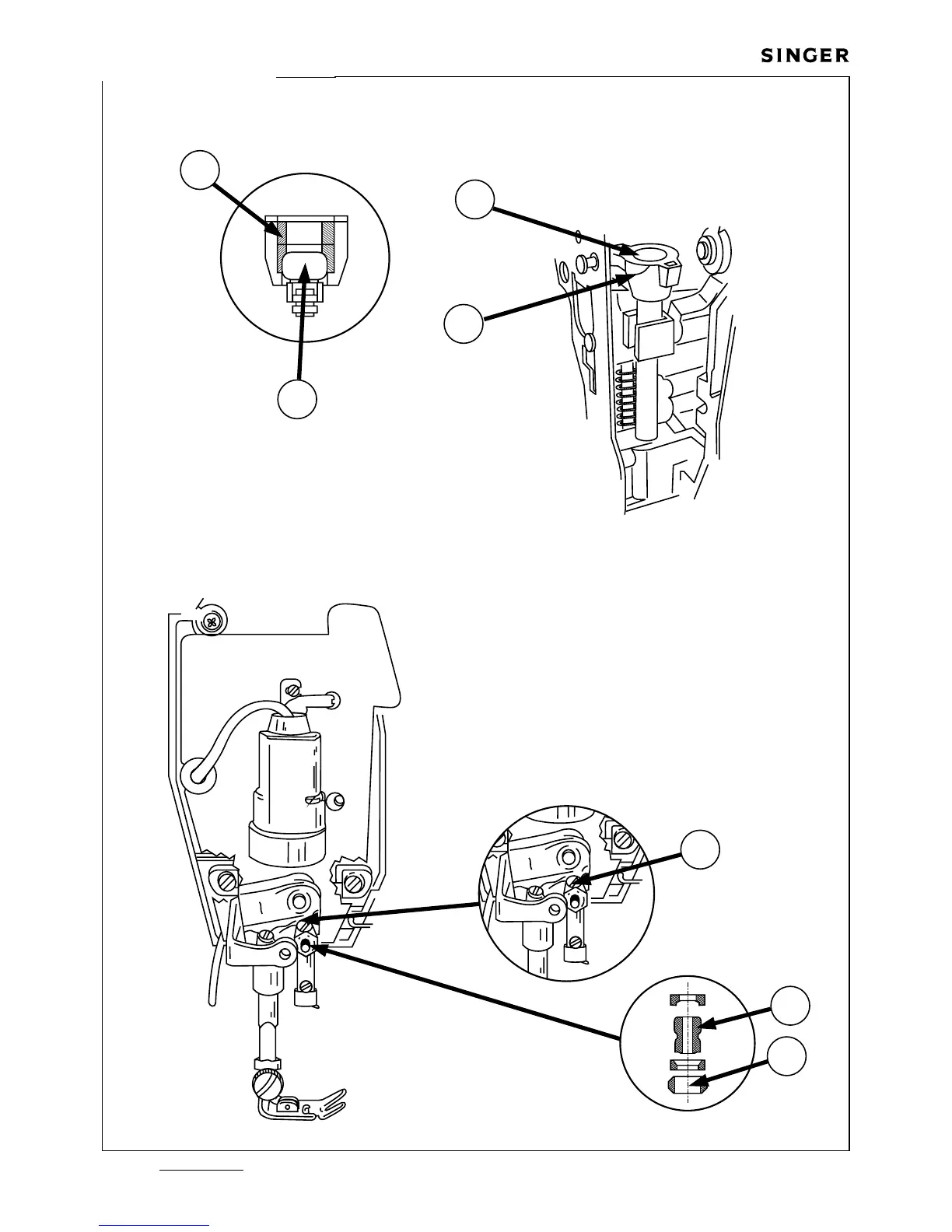 SINGER