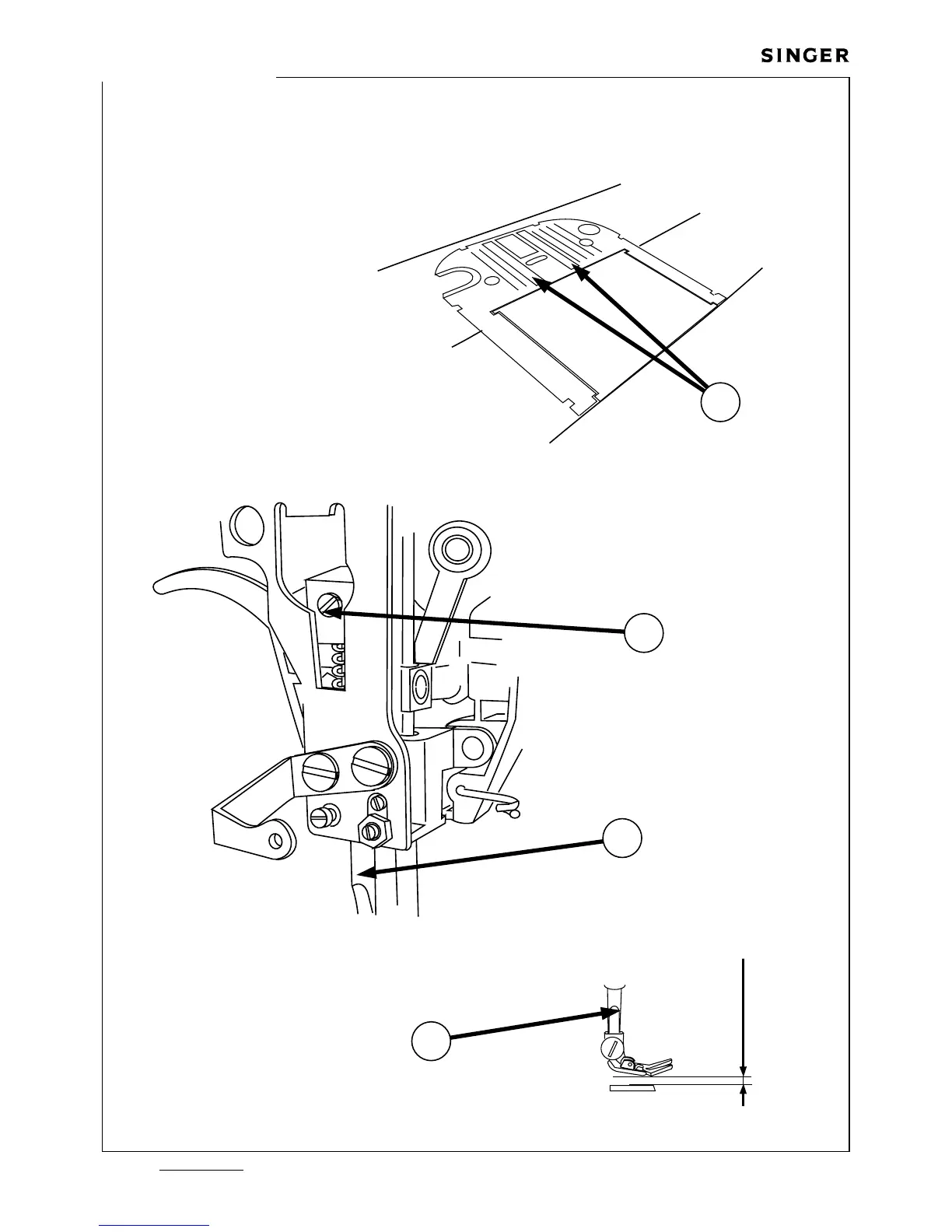 SINGER