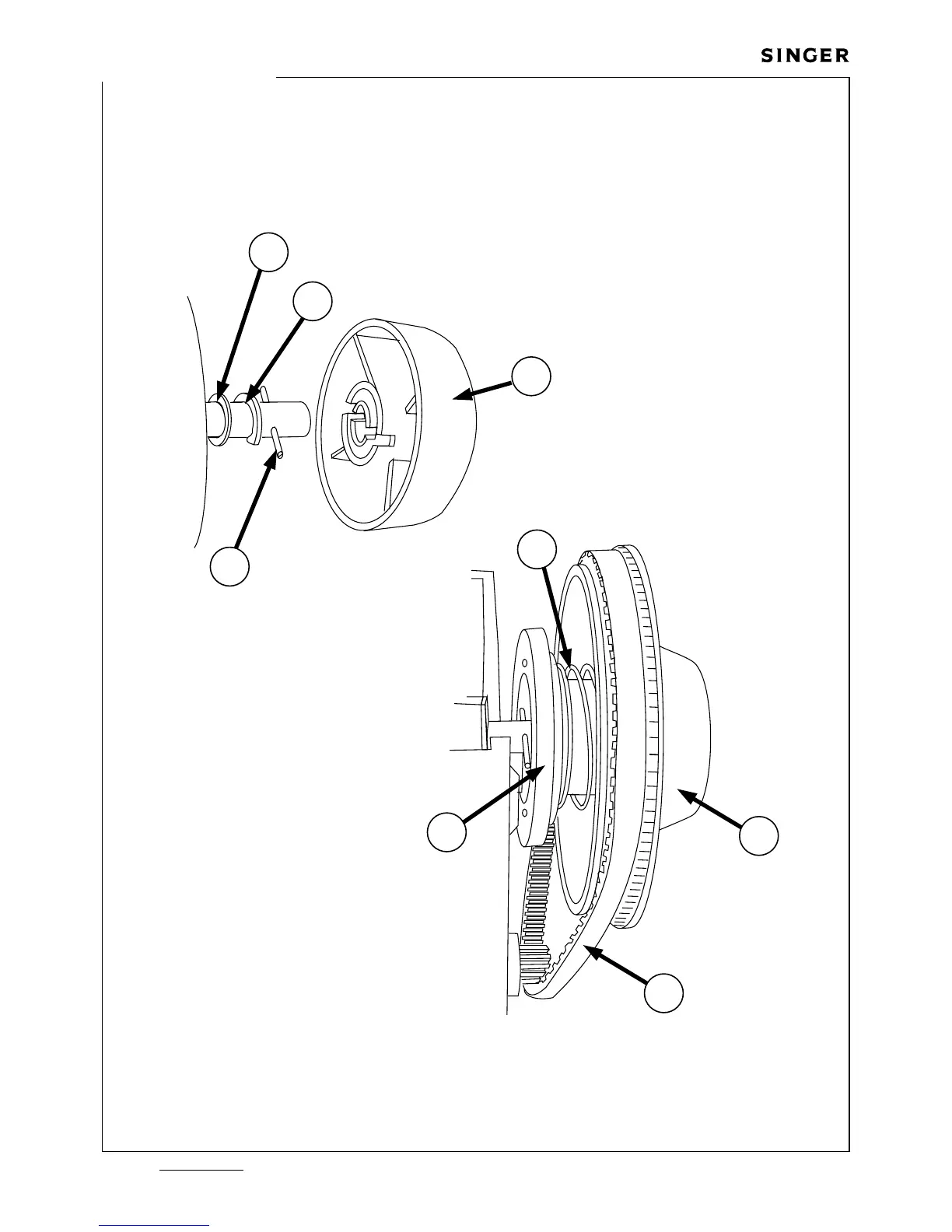 SINGER