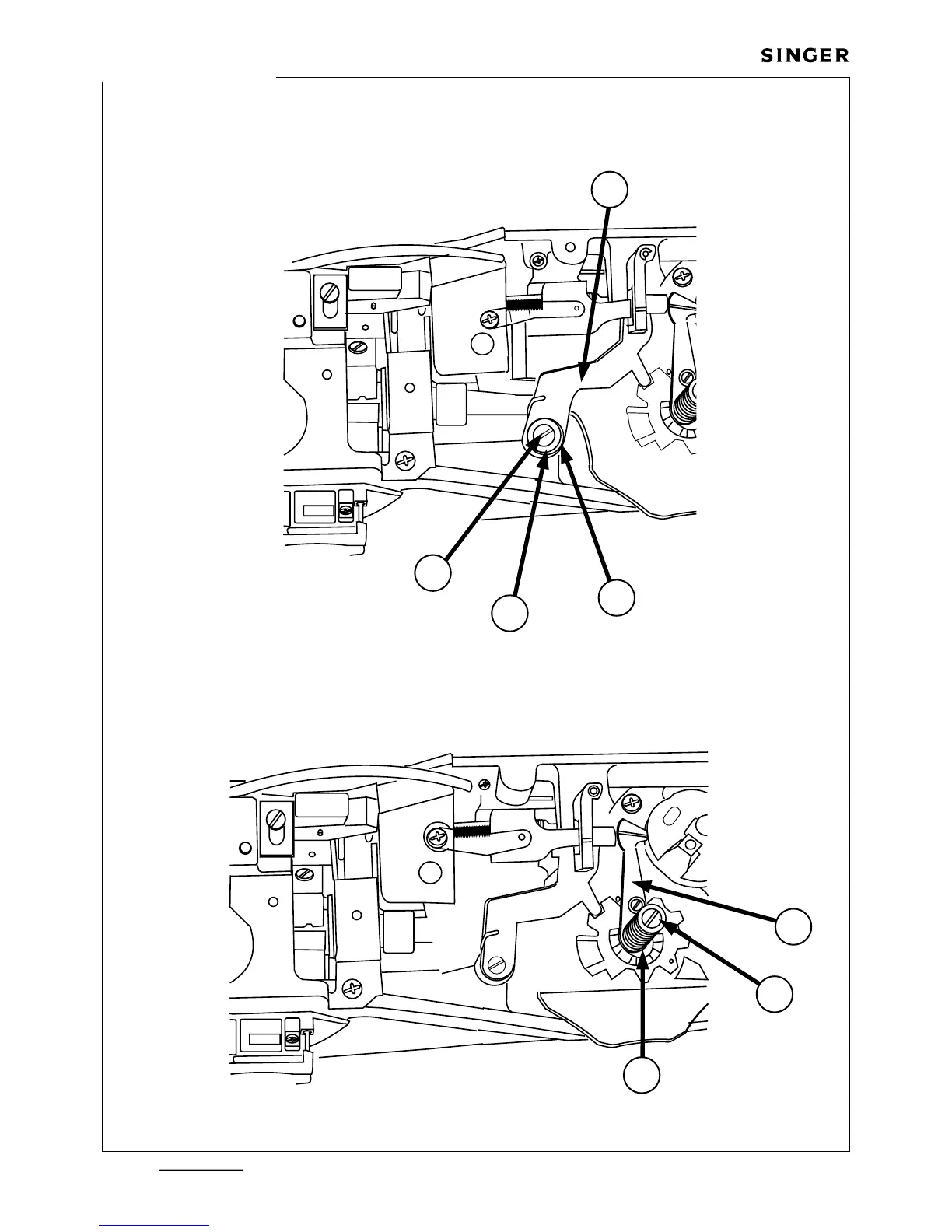 SINGER