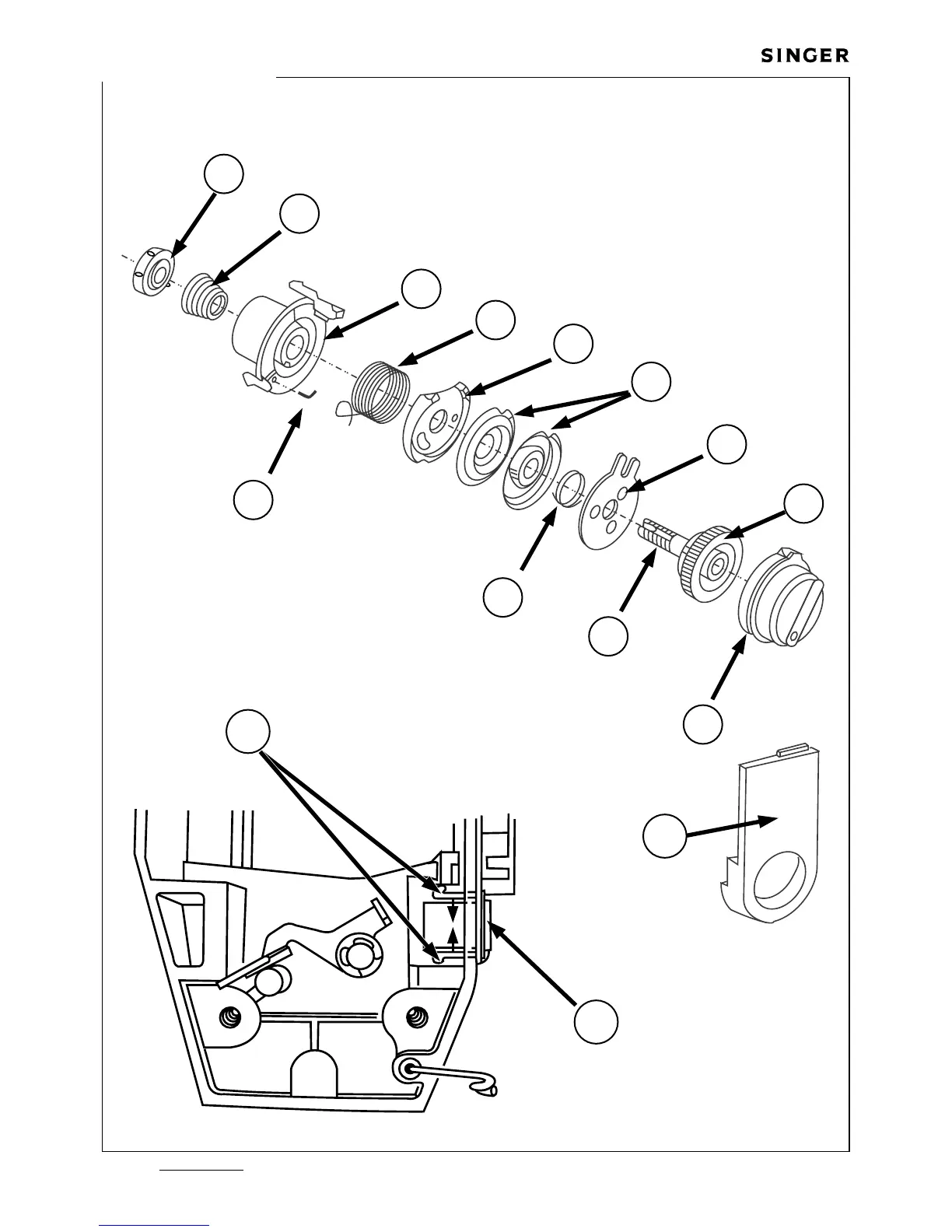 SINGER