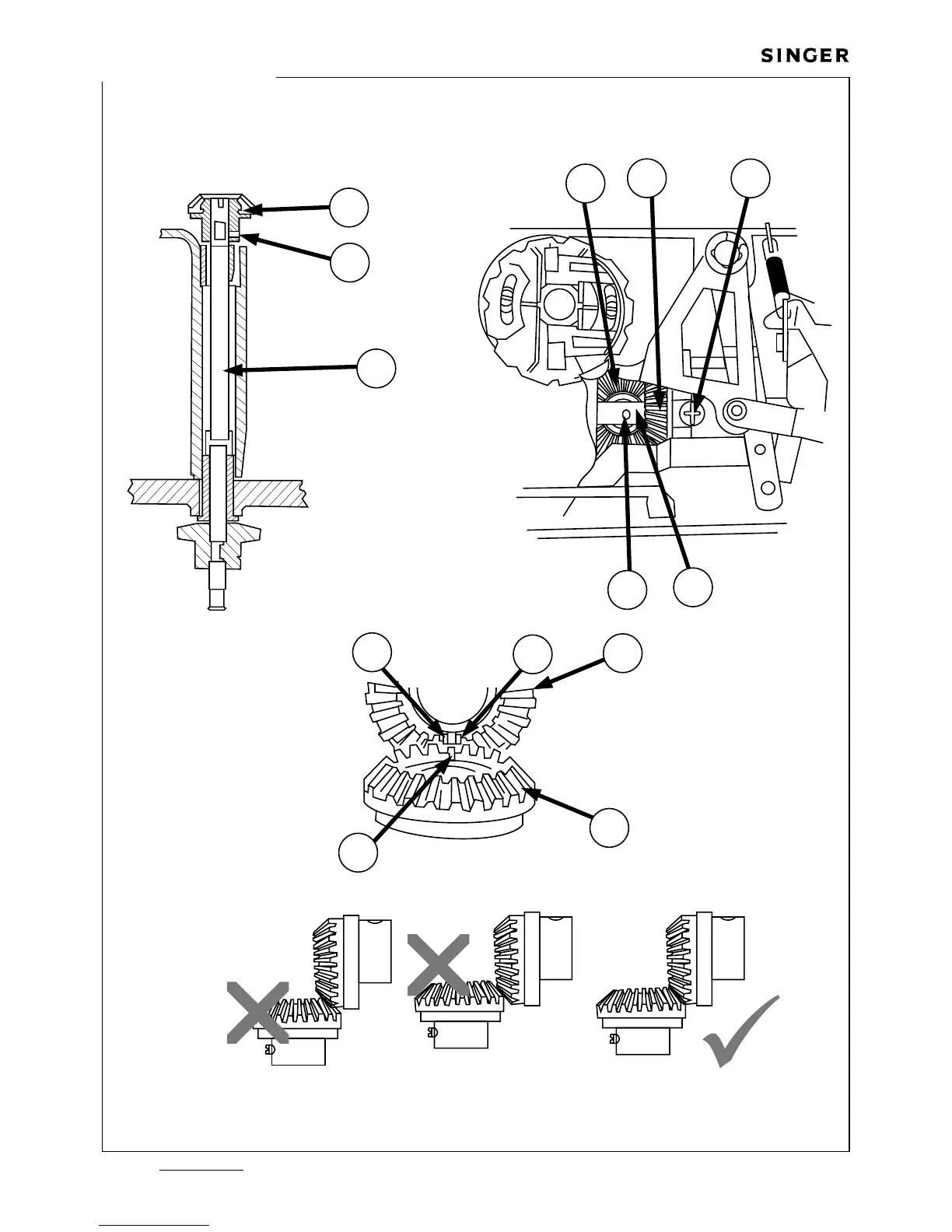 SINGER