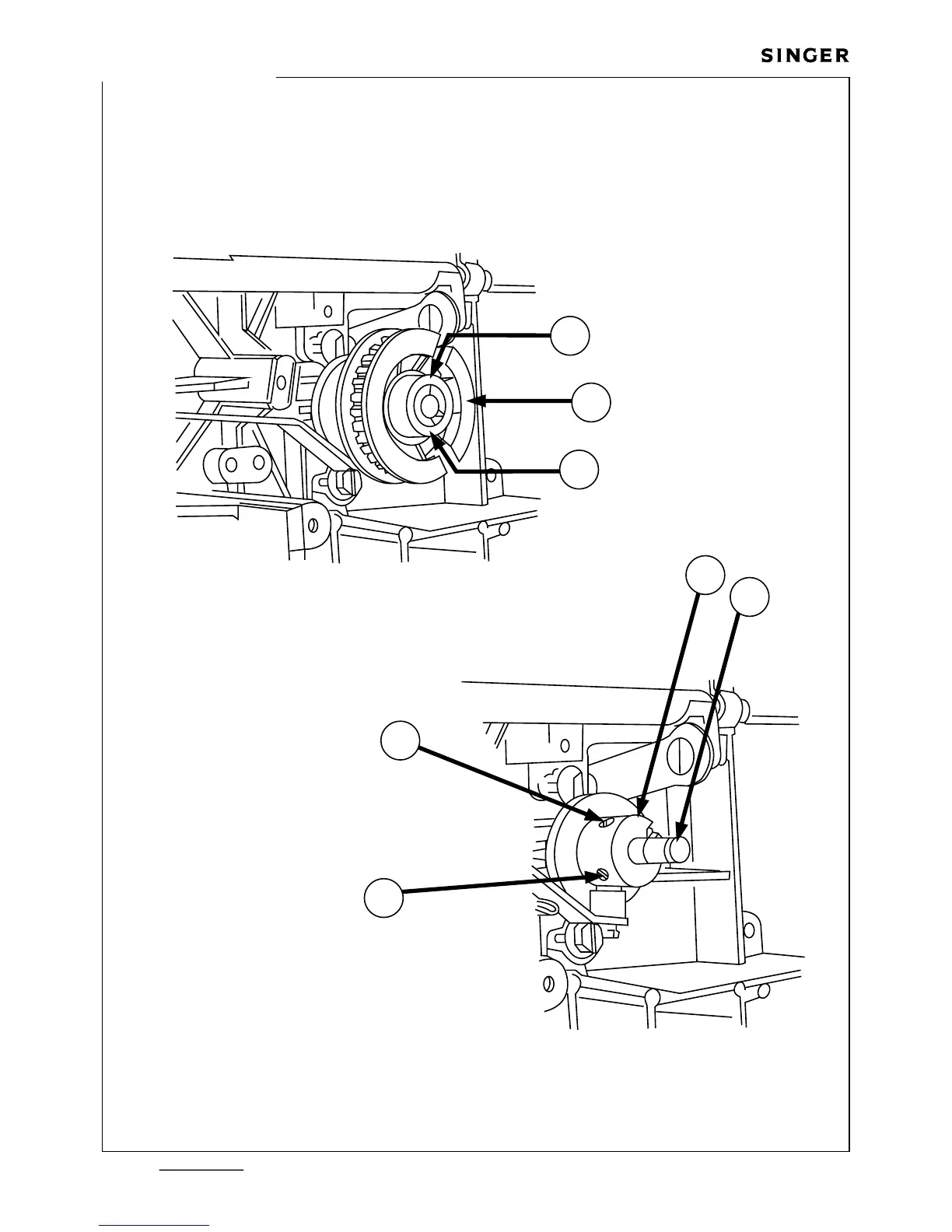 SINGER