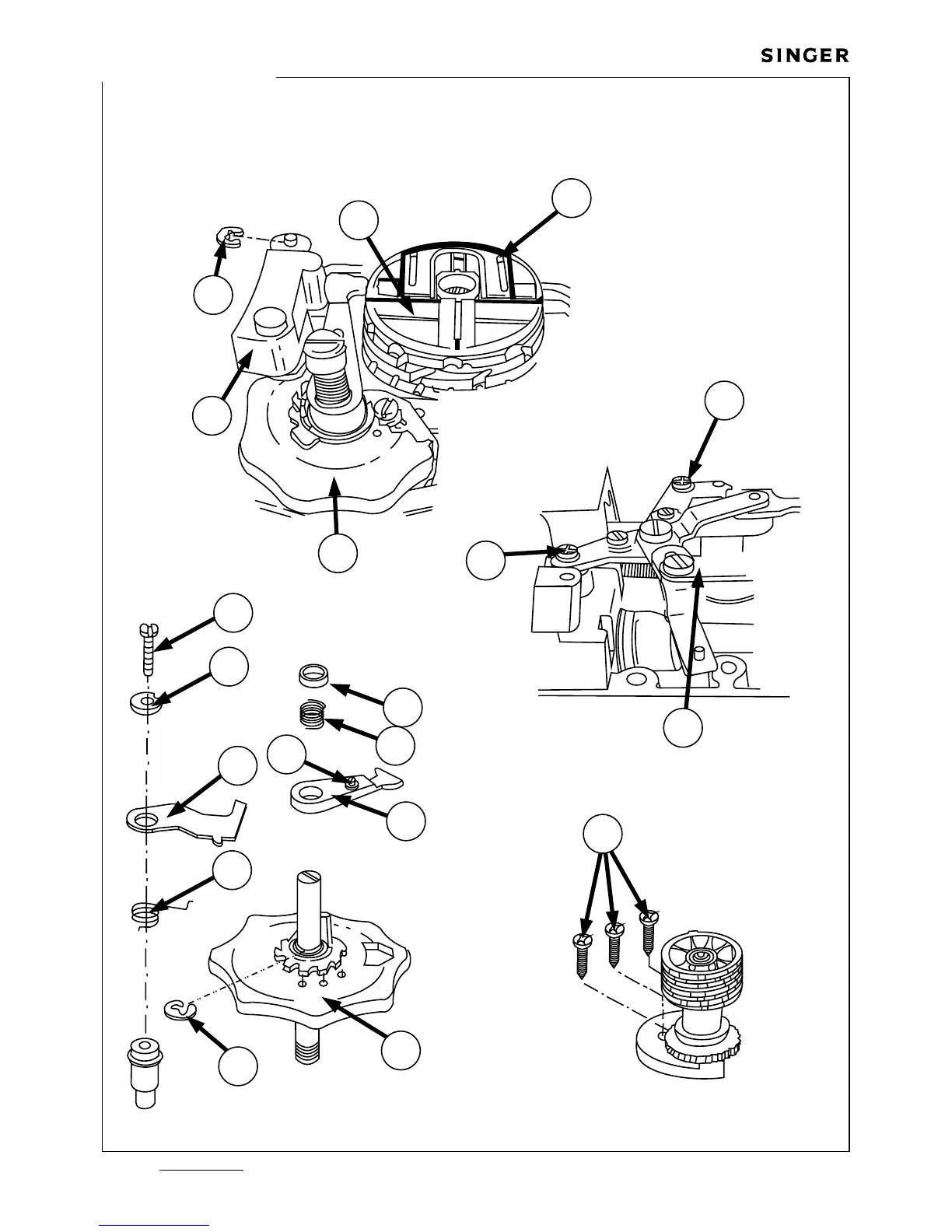 SINGER