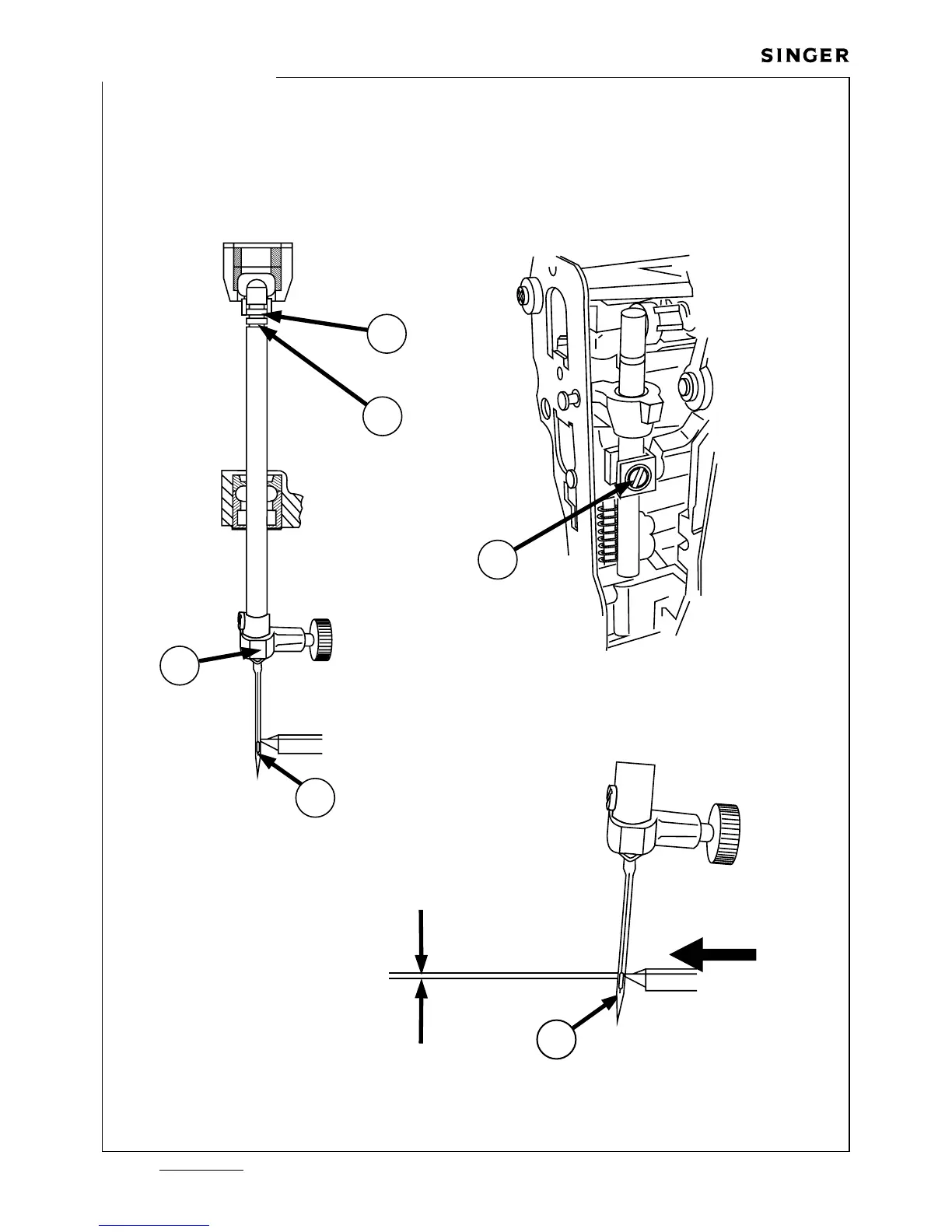 SINGER