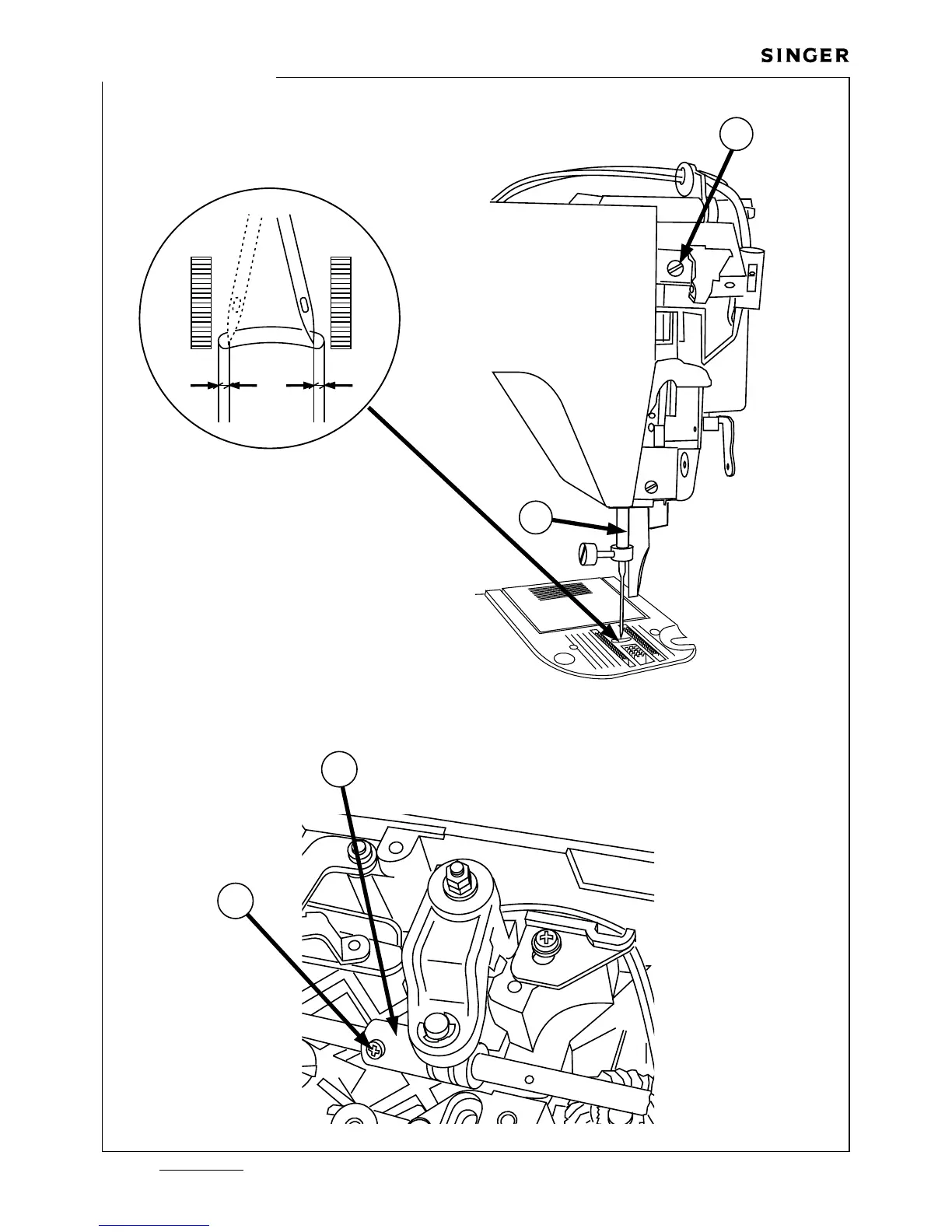 SINGER