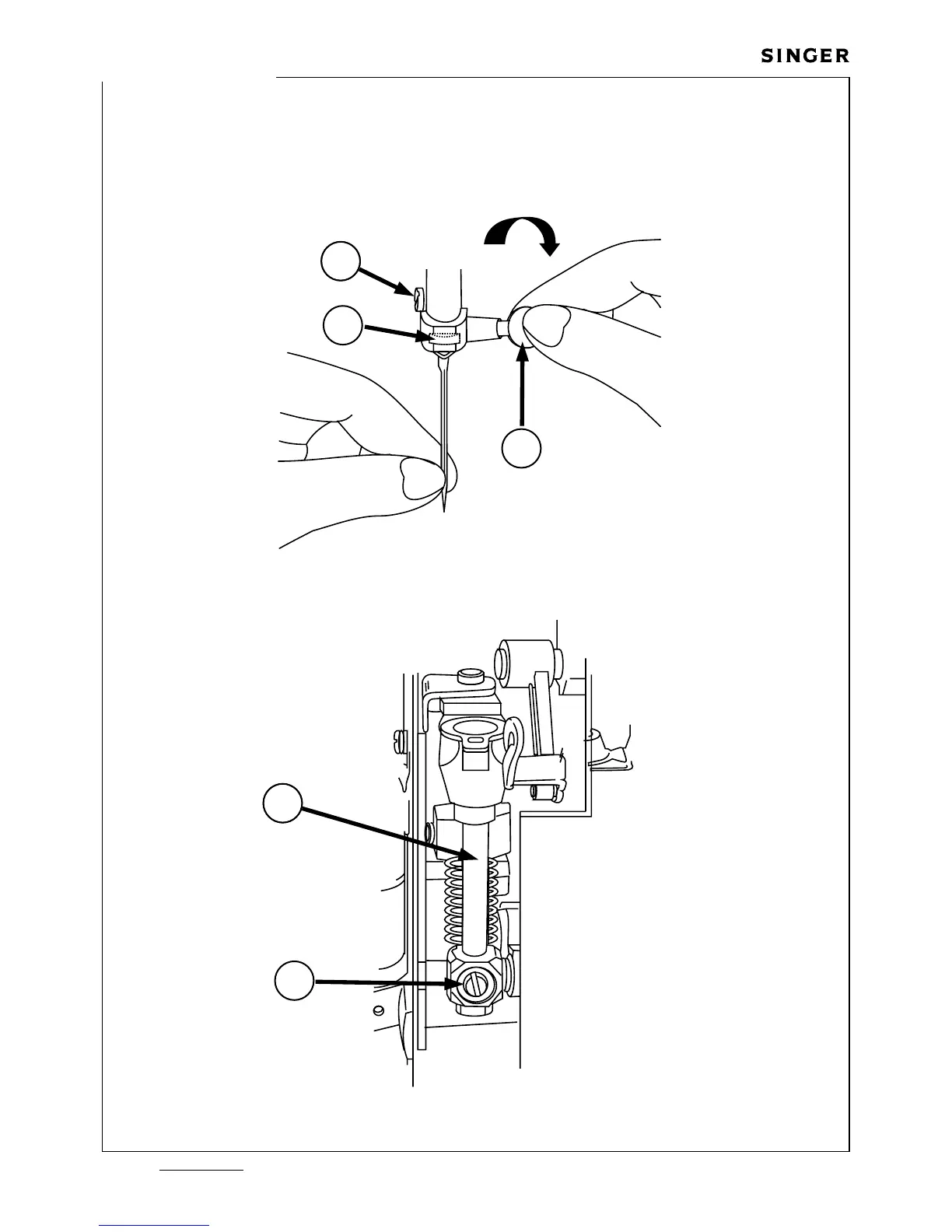 SINGER