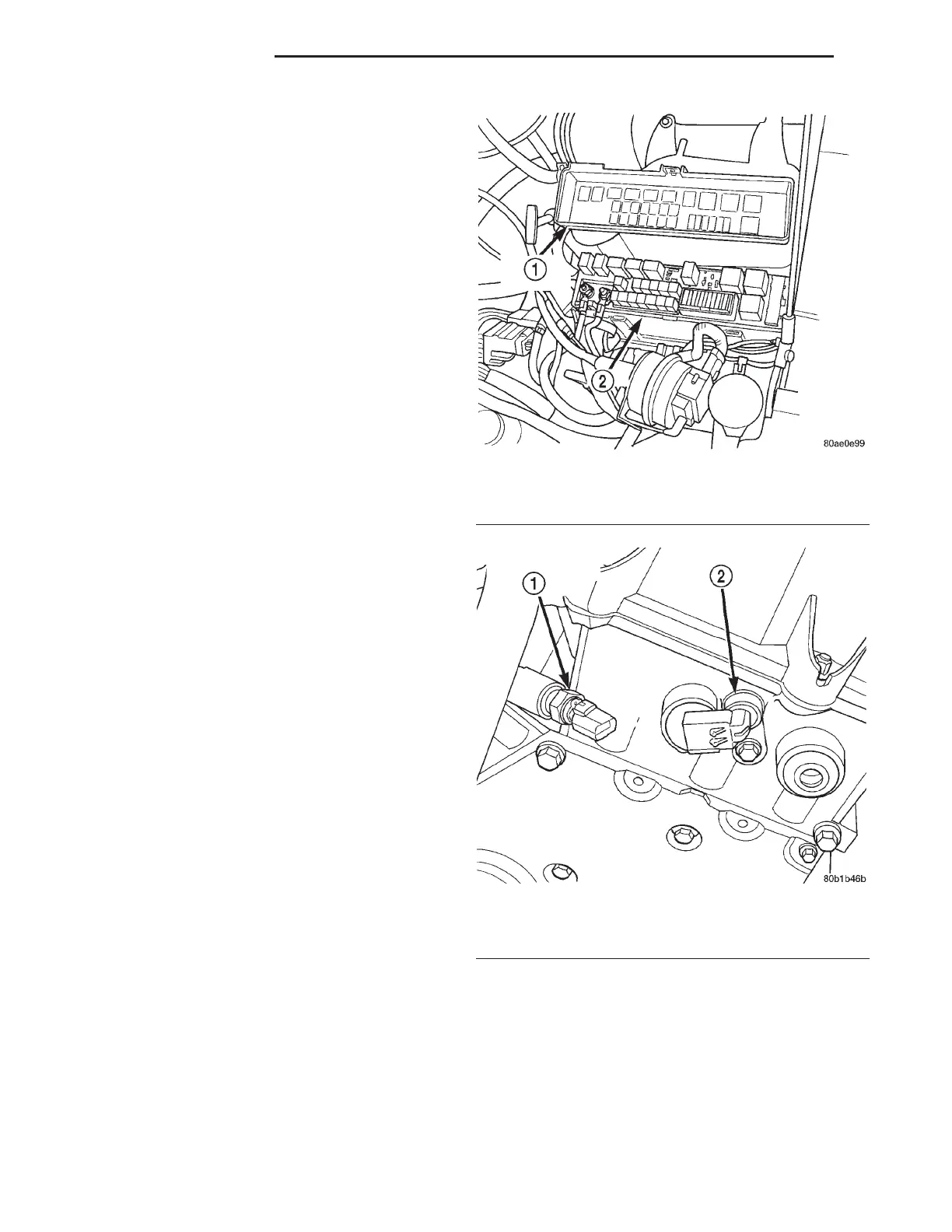 1

2

80ae0e99

1

2

80b1b46b