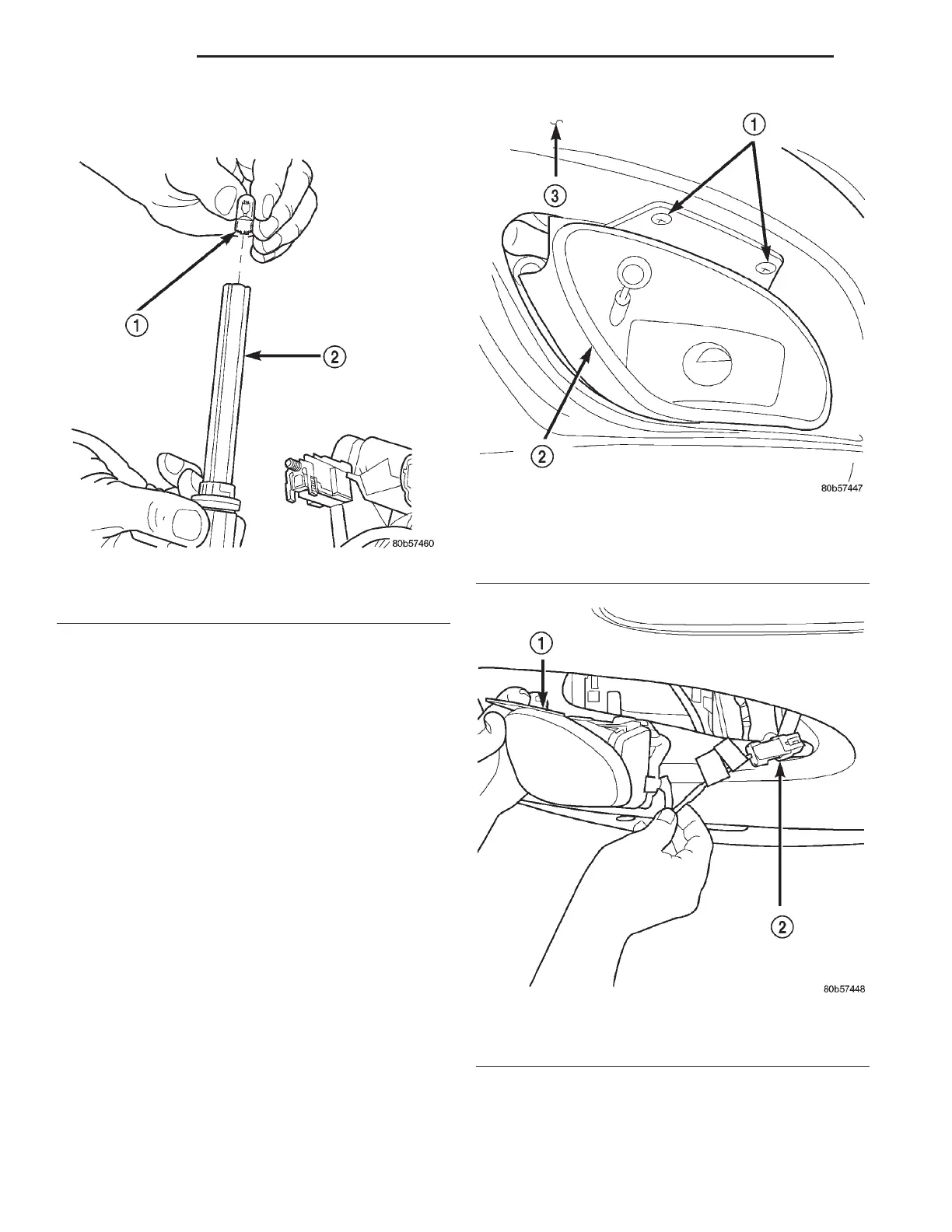 1

2

80b57460

3

1

2

80b57447

1

2

80b57448