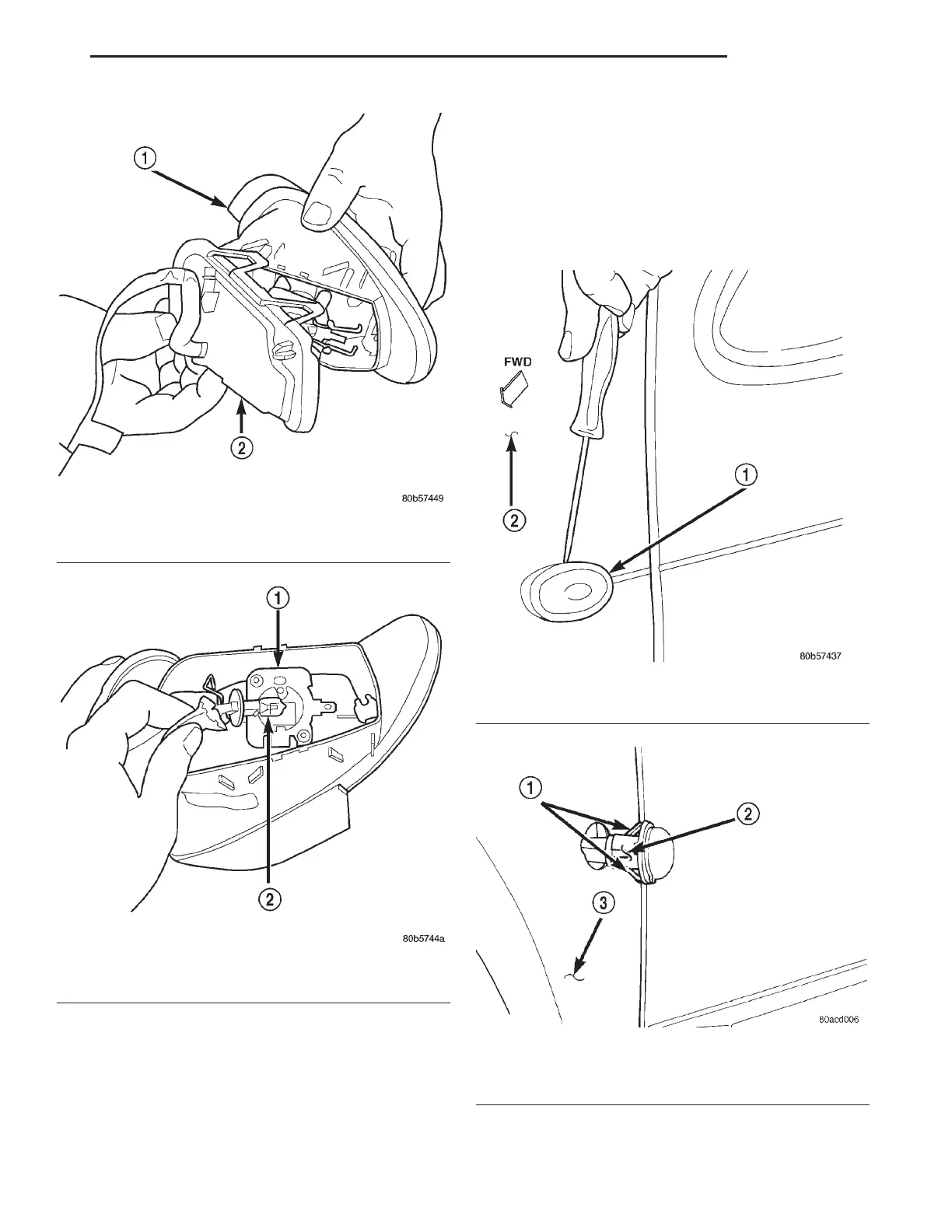 1

2

80b57449

1

2

80b5744a

FWD

2

1

80b57437

1

2

3

80acd006