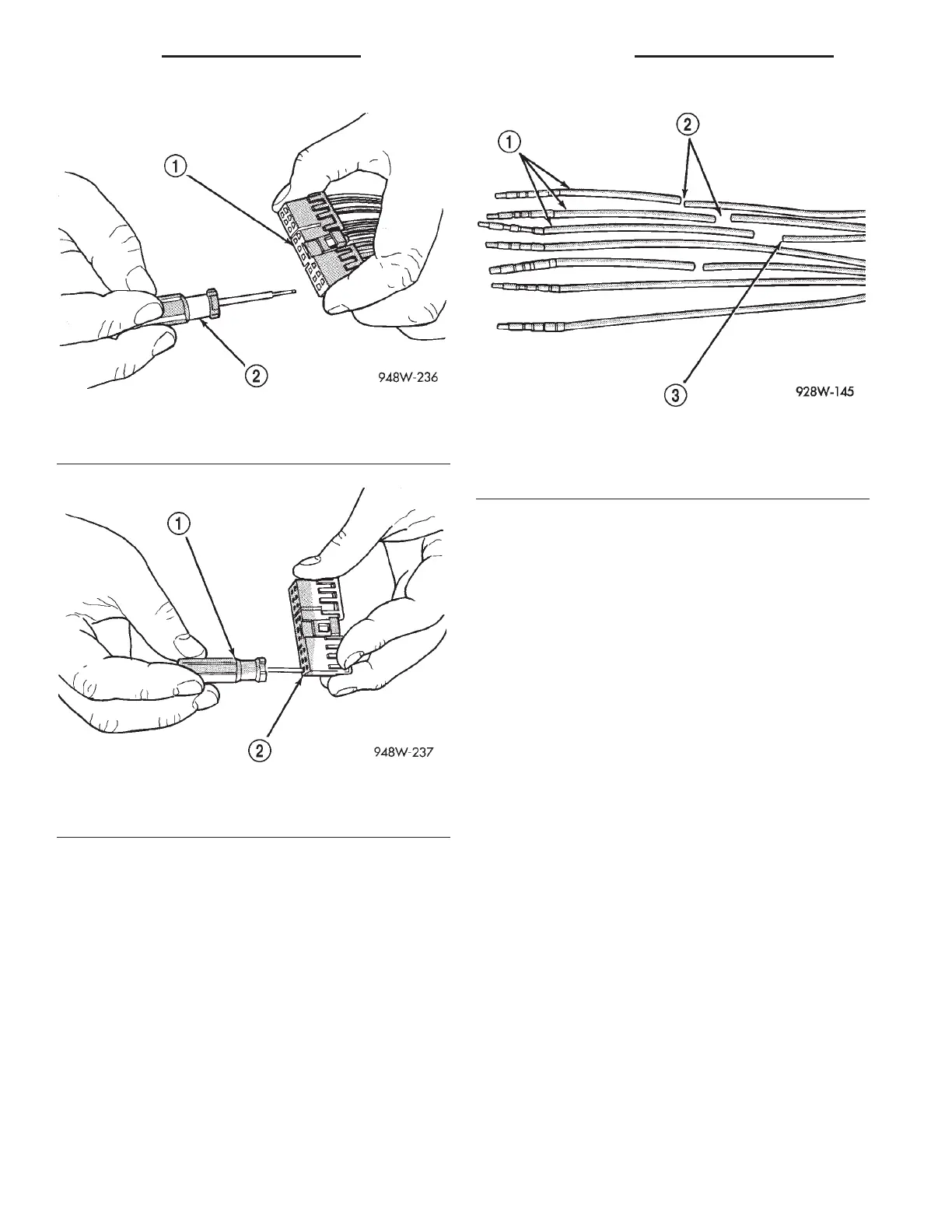 1

2

948W-236

1

2

948W-237

1

2

3

928W-145