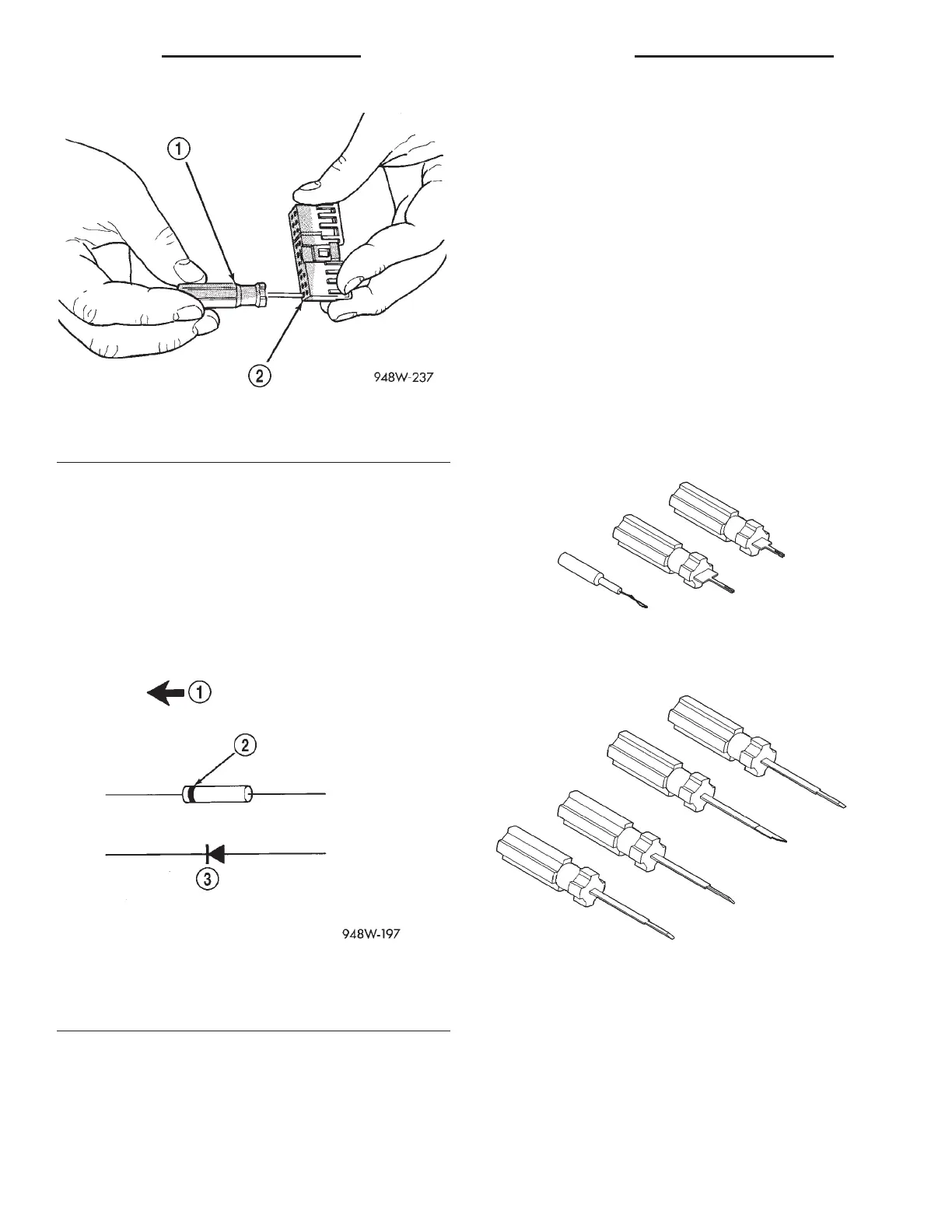 1

2

948W-237

1

2

3

948W-197