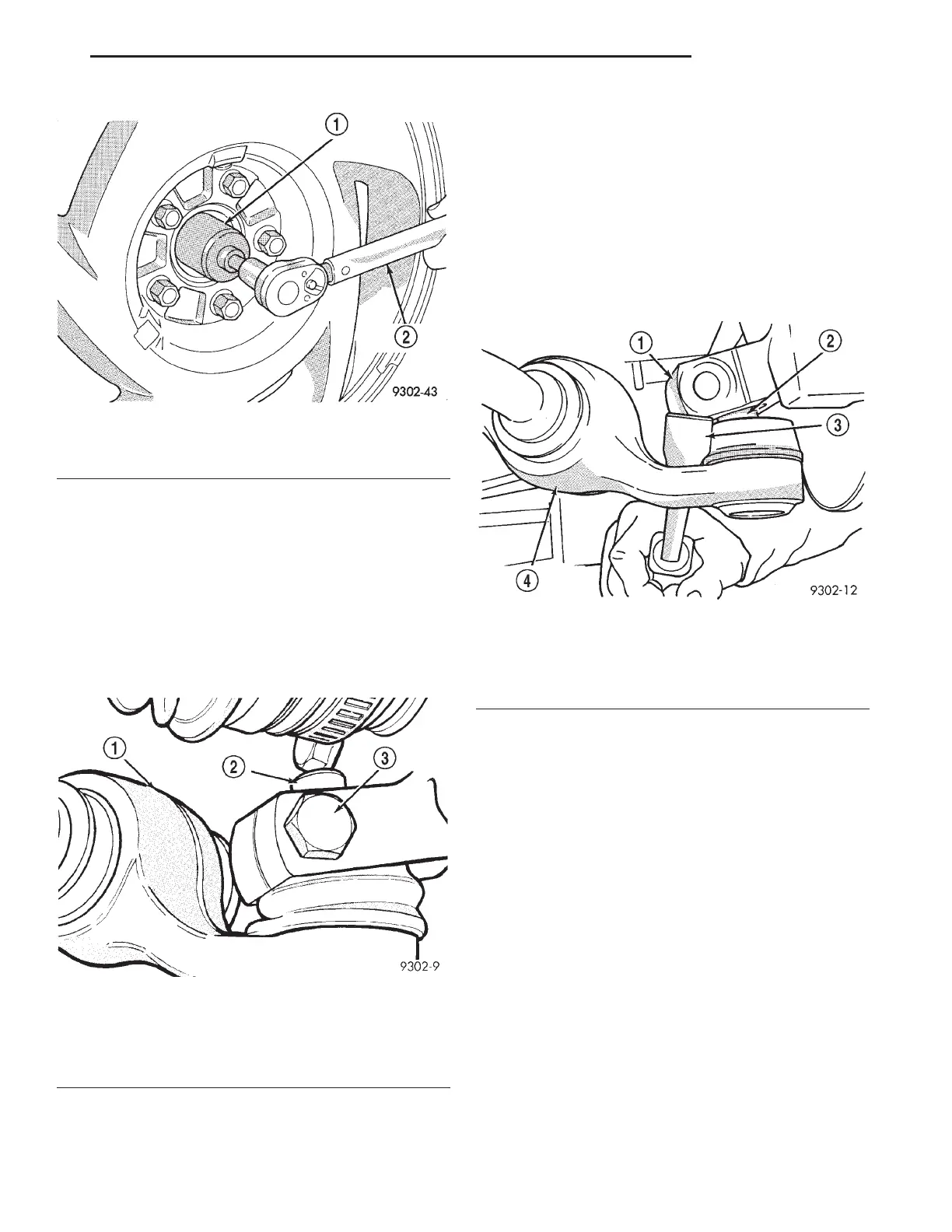 1

2

9302-43

1

2

3

9302-9

1

2

3

4

9302-12