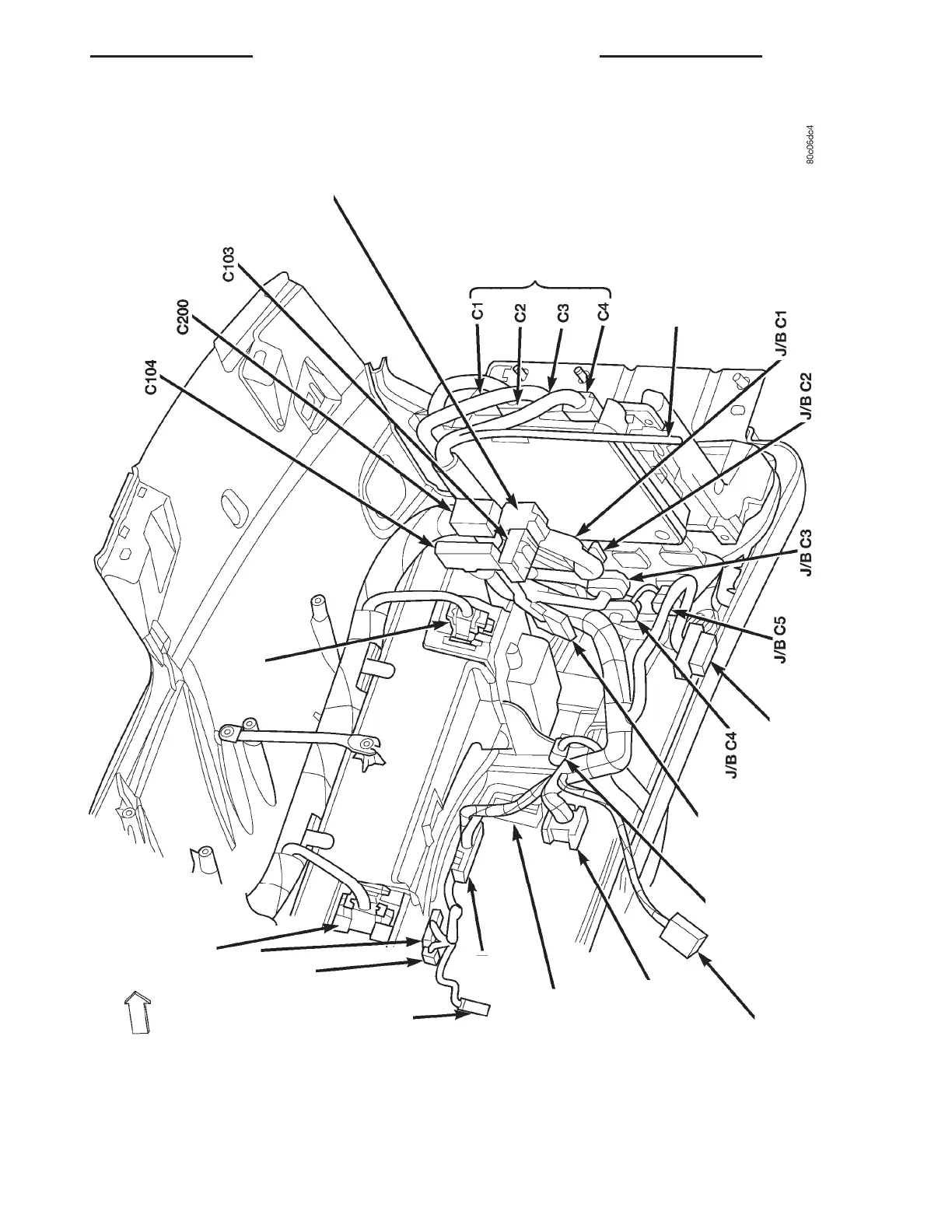 80c06dc4

C103

C200

C104

C1

C2

C3

C4

J/B C1

J/B C2

J/B C3

J/B C5

J/B C4