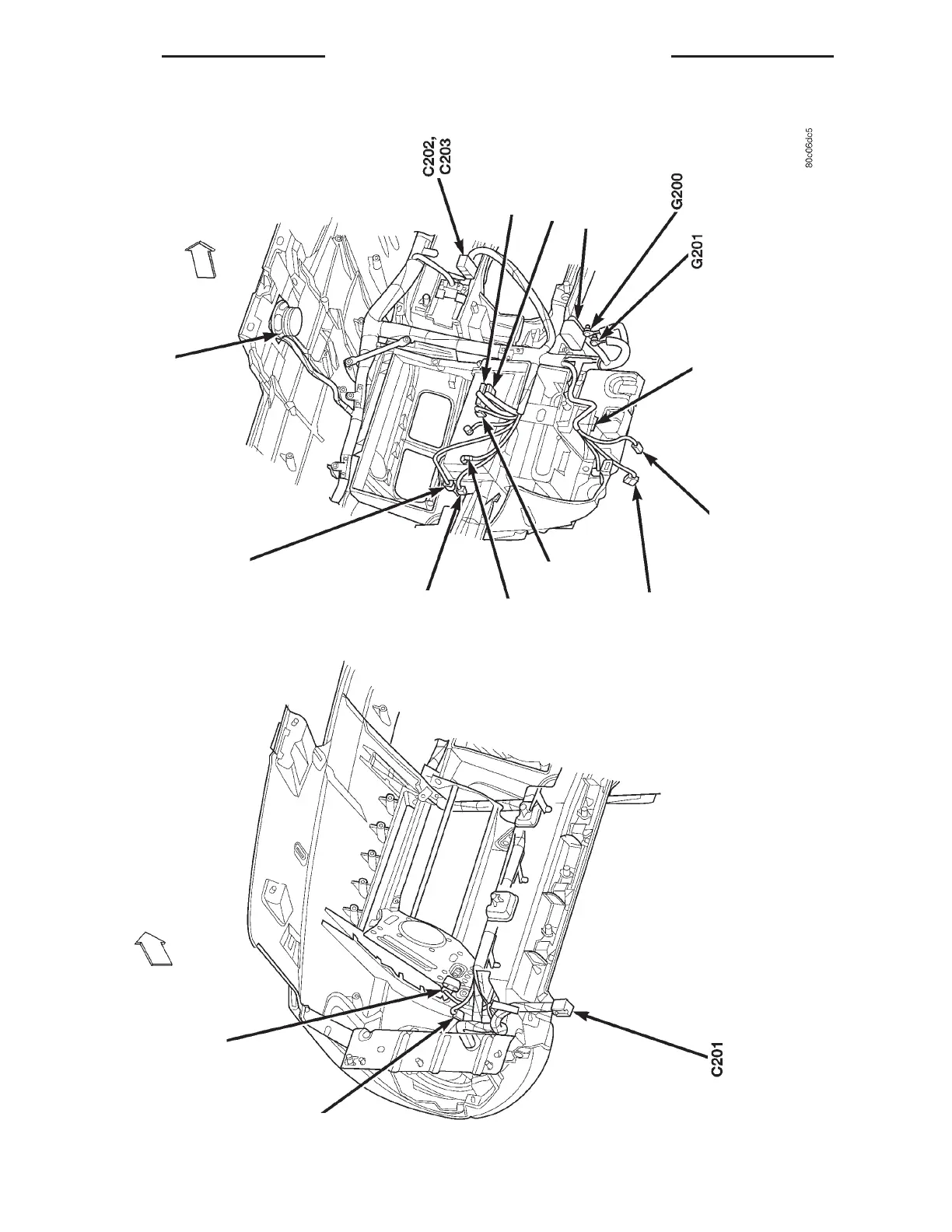 C202, C203

G200

G201

80c06dc5

C201