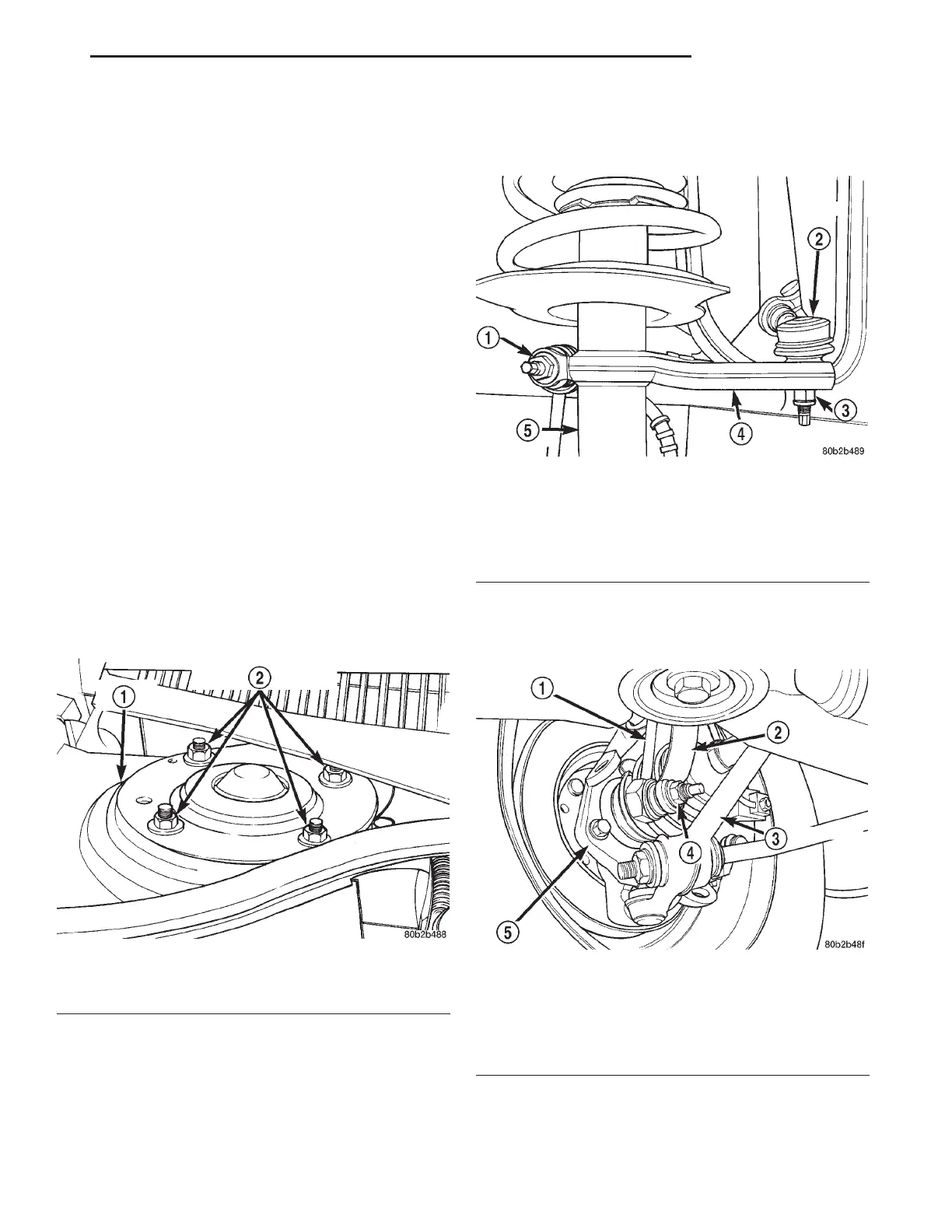 1
2
3
4
5
80b2b489

1
2
80b2b488

1
2
3
4
5
80b2b48f