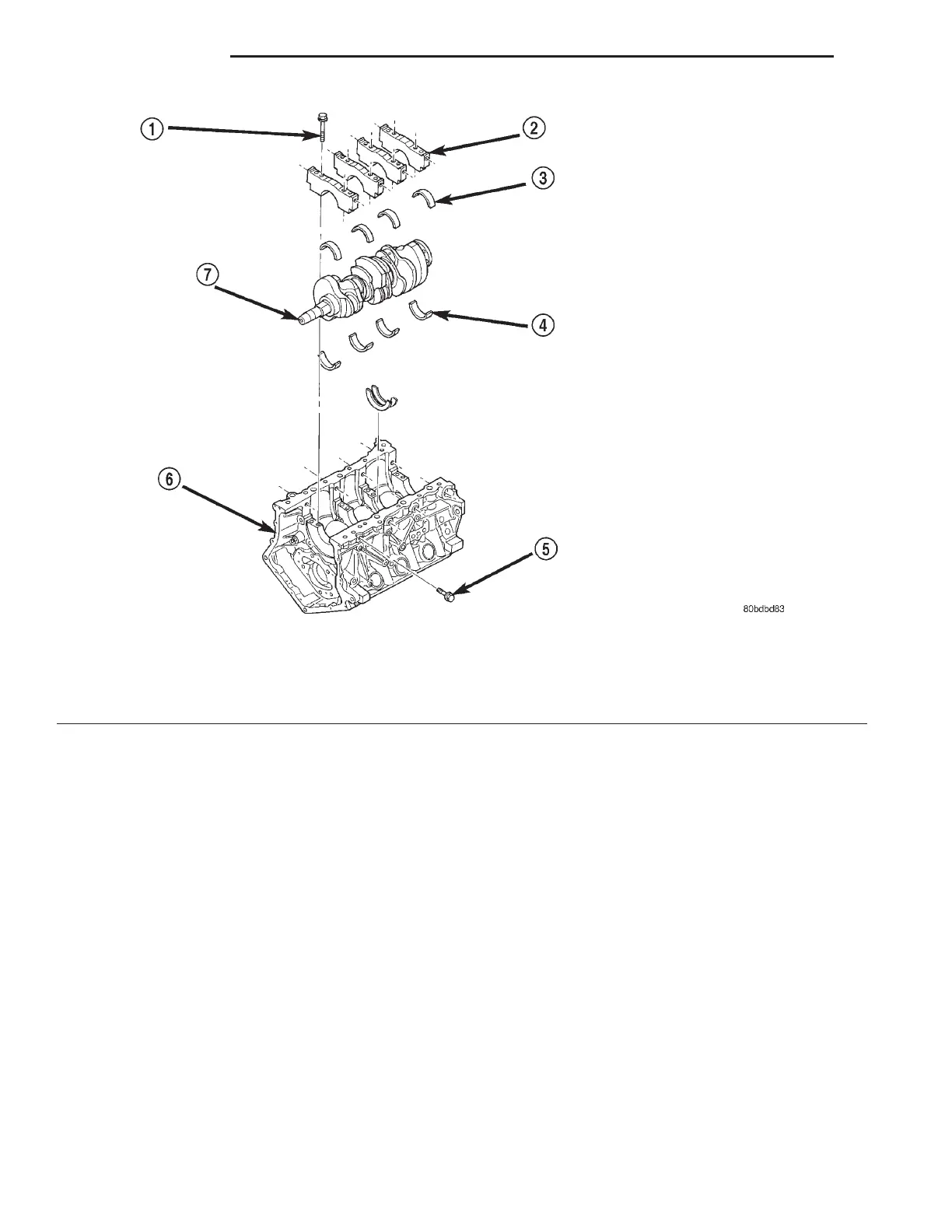 1
2
3
7
4
6
5
80bdbd83