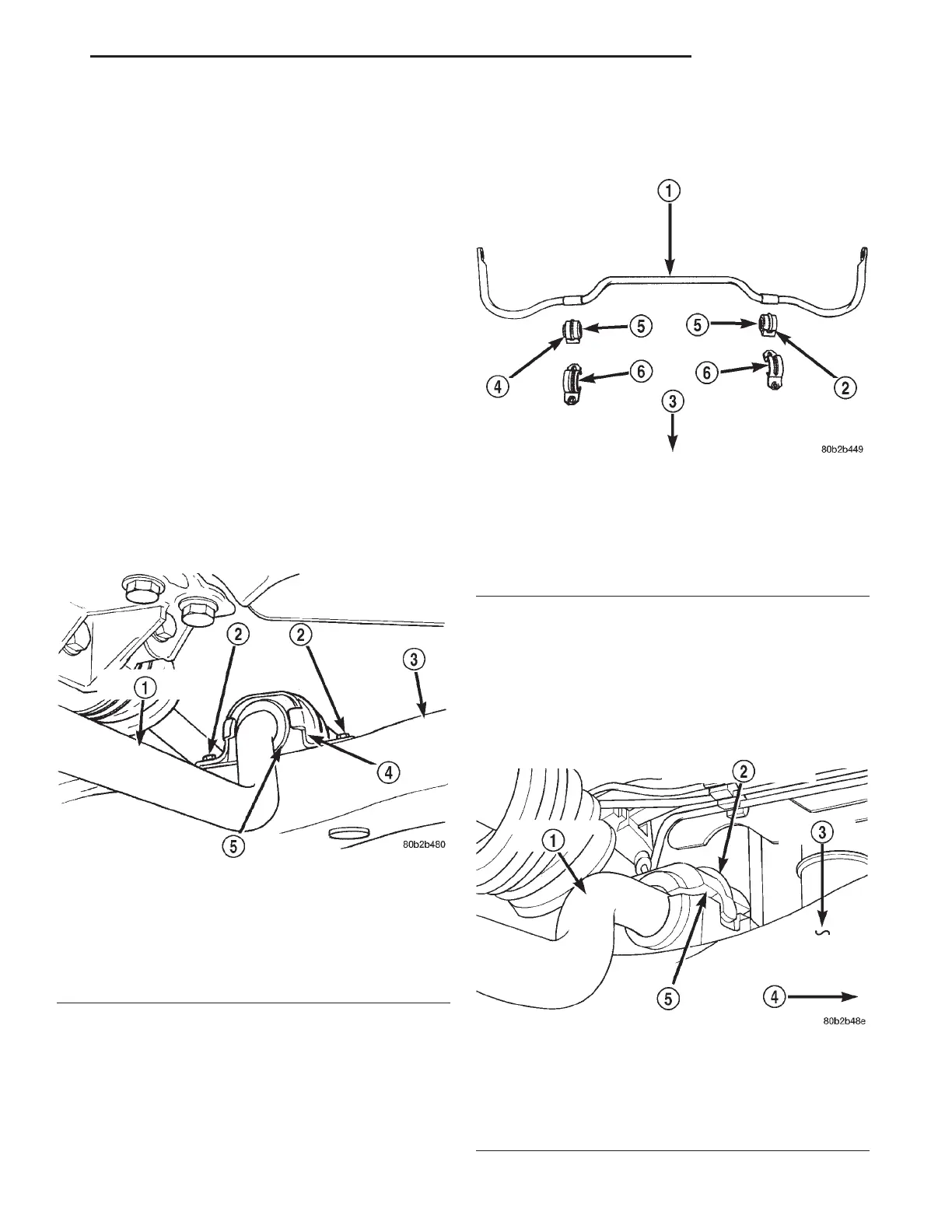 1
5
5
4
6
6
2
3
80b2b449

2
2
3
1
4
5
80b2b480

2
1
3
5
4
80b2b48e