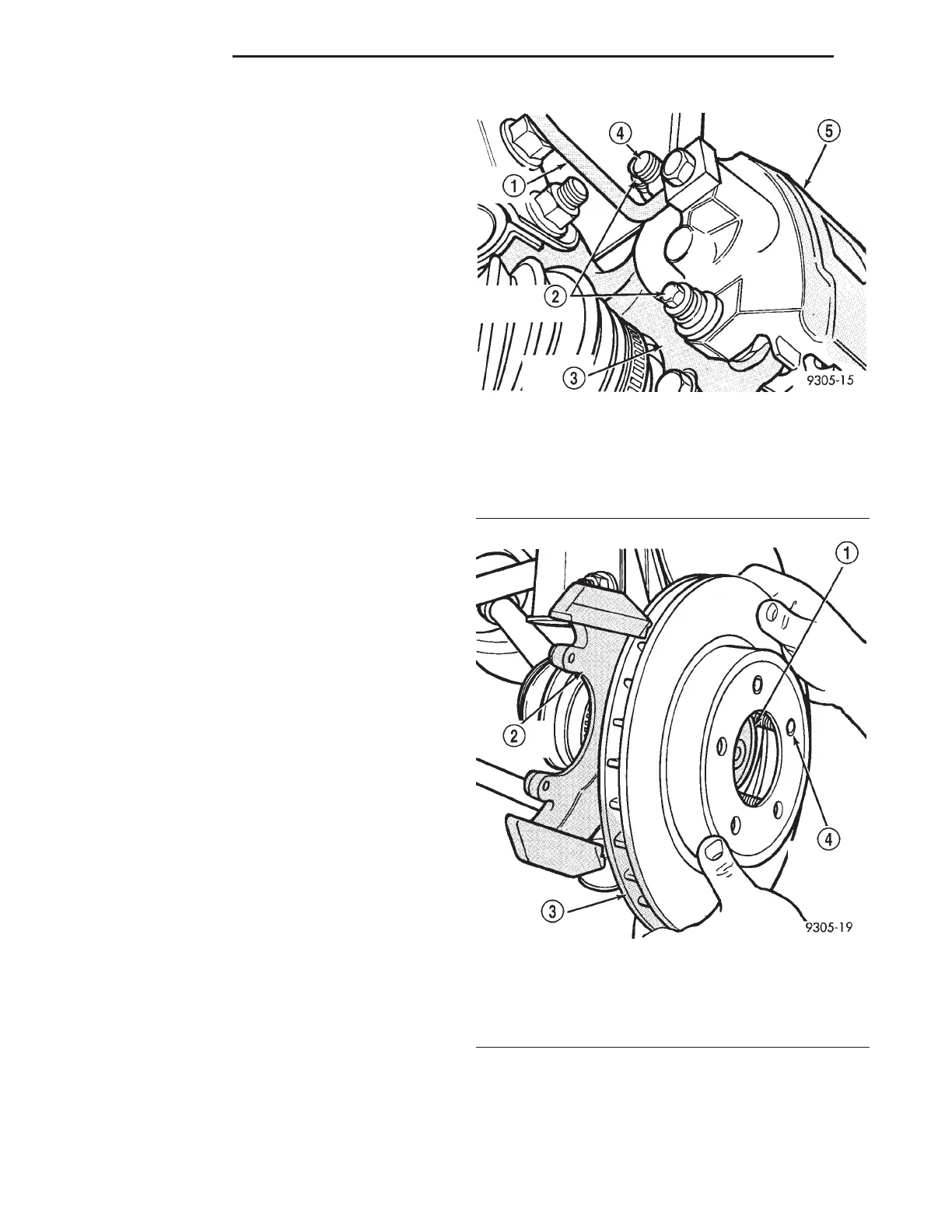 4
5
1
2
3
9305-15

1
2
4
3
9305-19