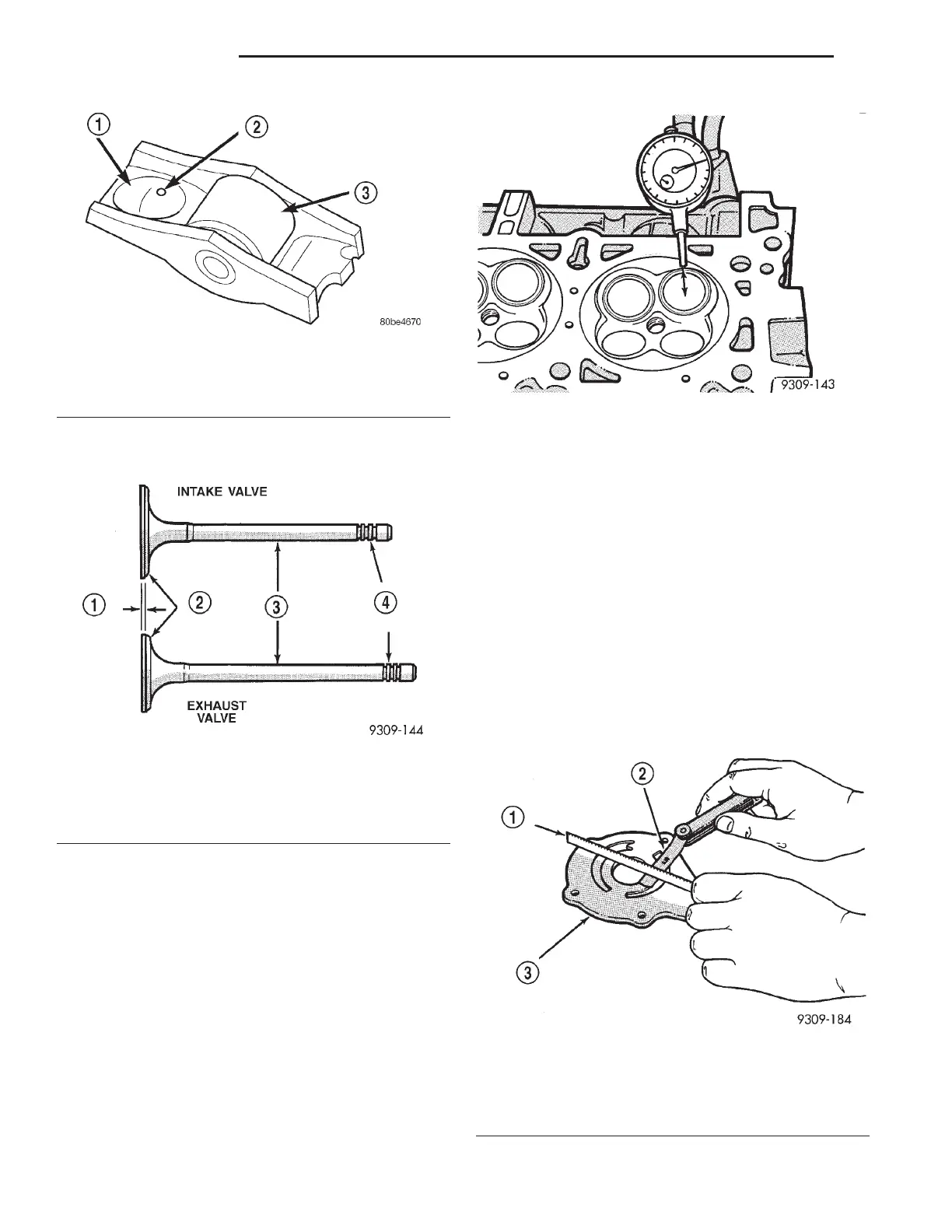 1
2
3
80be4670

INTAKE VALVE
1
2
3
4
EXHAUST VALVE
9309-144

9309-143

1
2
3
9309-184