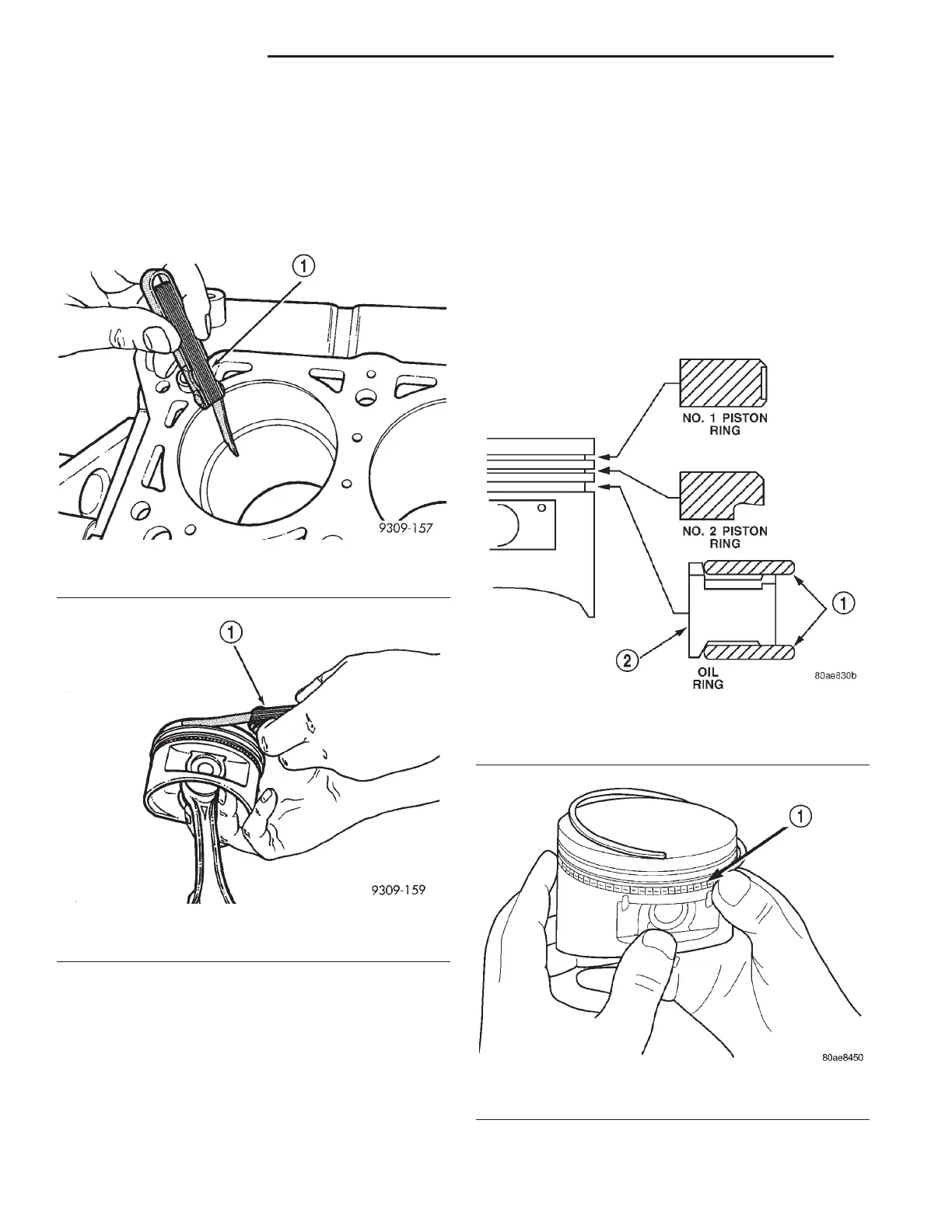 1

9309-157

1

9309-159

NO. 1 PISTON RING

NO. 2 PISTON RING

1

2

OIL RING

80ae830b

1

80ae8450