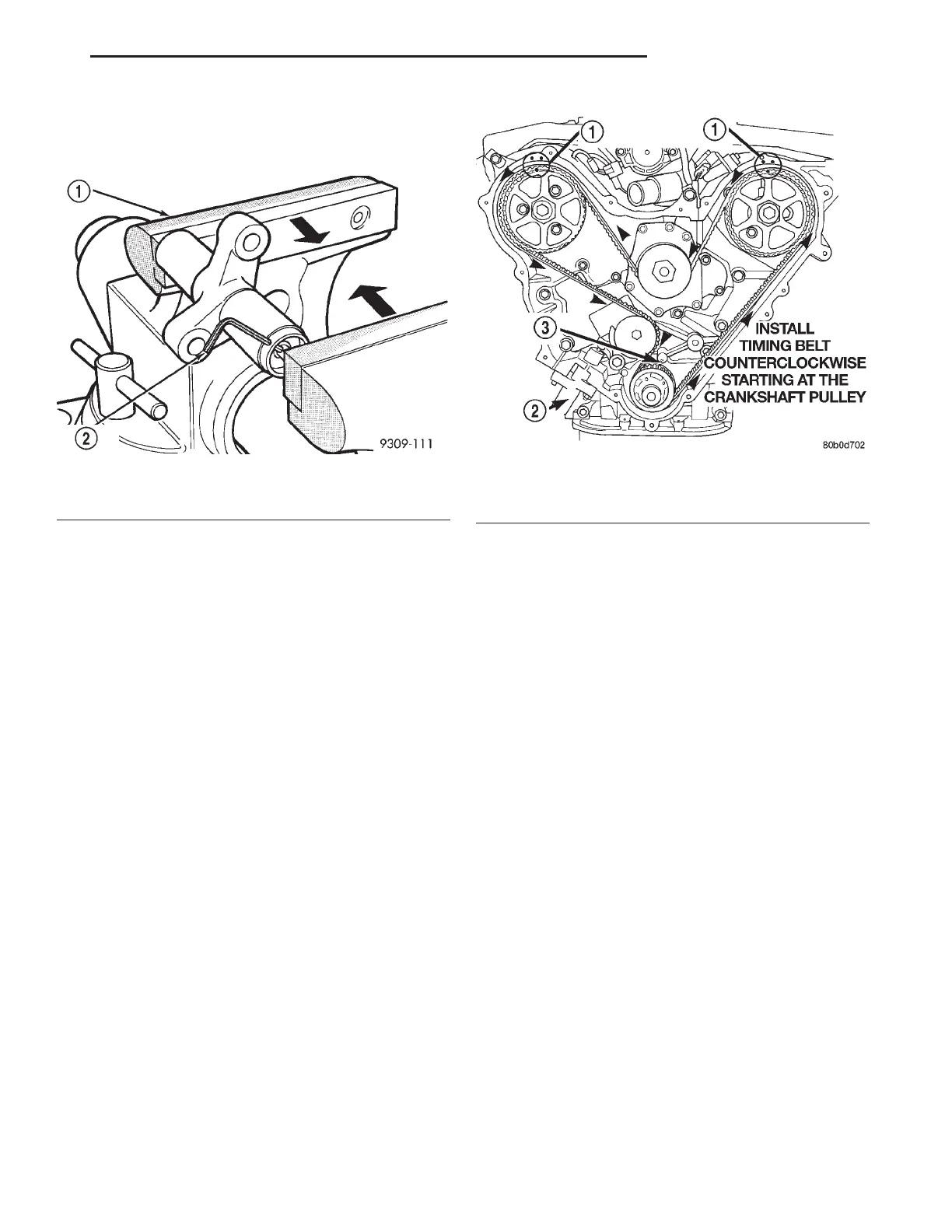 1

2

9309-111

1

1

3

2

INSTALL TIMING BELT COUNTERCLOCKWISE STARTING AT THE CRANKSHAFT PULLEY

80b0d702