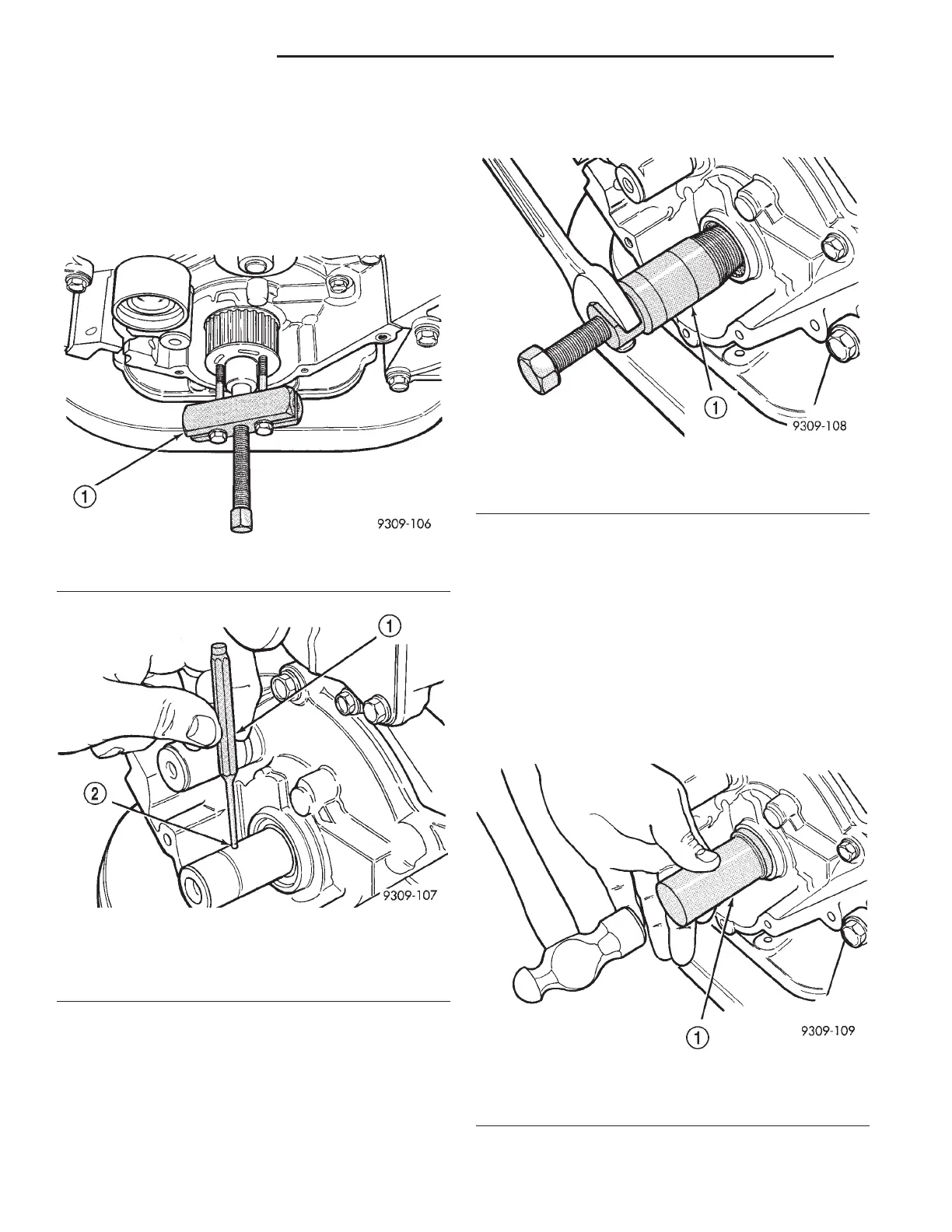 1

9309-106

1

2

9309-107

1

9309-108

1

9309-109